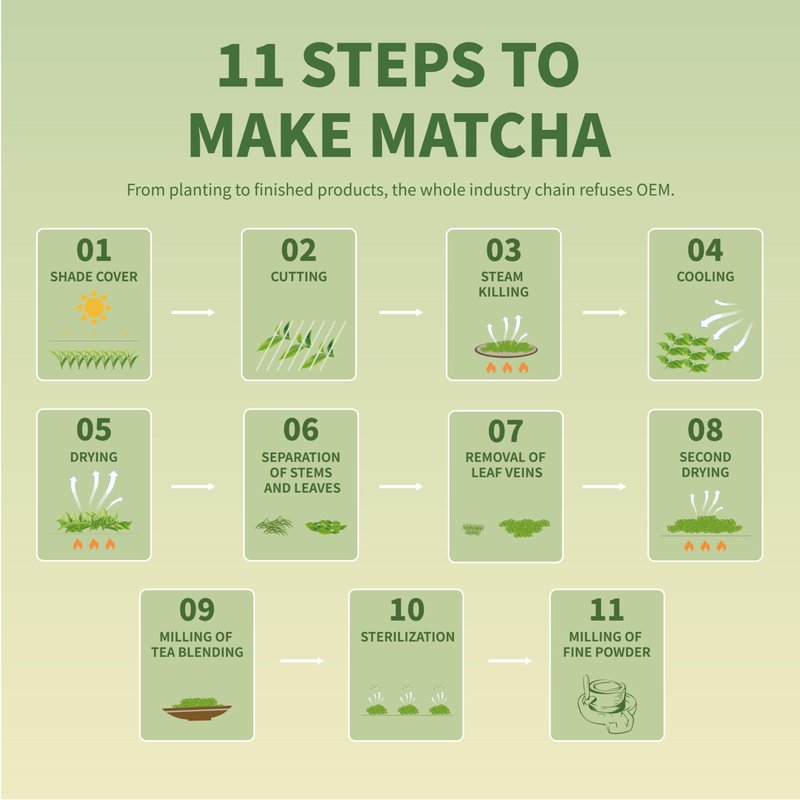 11 STEPS TO MAKE MATCHA

From planting to finished products, the whole industry chain refuses OEM.

01
SHADE COVER

02
CUTTING

03
STEAM KILLING

04
COOLING

05
DRYING

06
SEPARATION OF STEMS AND LEAVES

07
REMOVAL OF LEAF VEINS

08
SECOND DRYING

09
MILLING OF TEA BLENDING

10
STERILIZATION

11
MILLING OF FINE POWDER