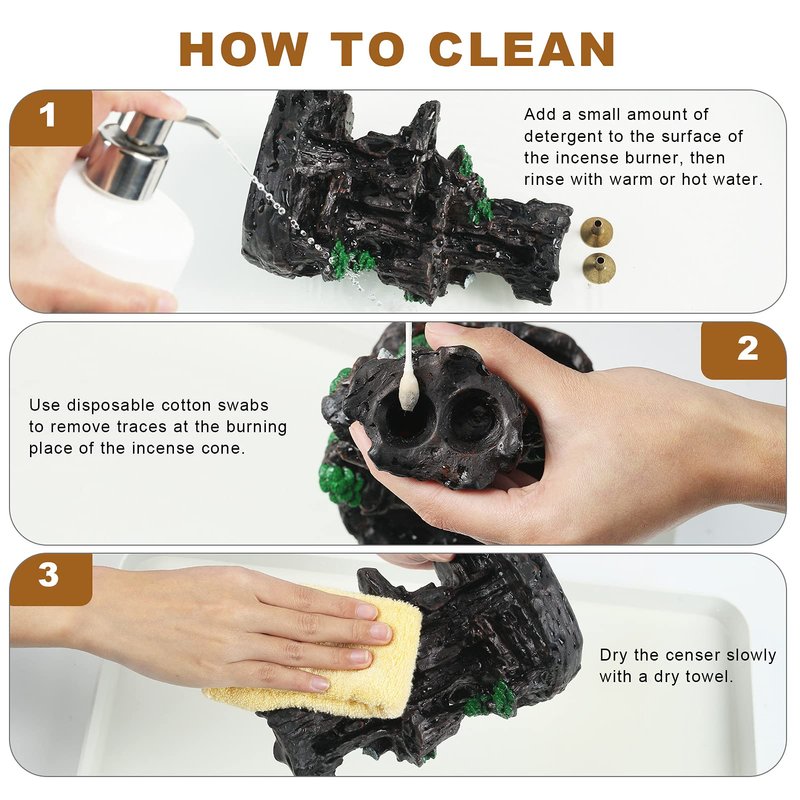 HOW TO CLEAN

1

Add a small amount of detergent to the surface of the incense burner, then rinse with warm or hot water.

2

Use disposable cotton swabs to remove traces at the burning place of the incense cone.

3

Dry the censer slowly with a dry towel.