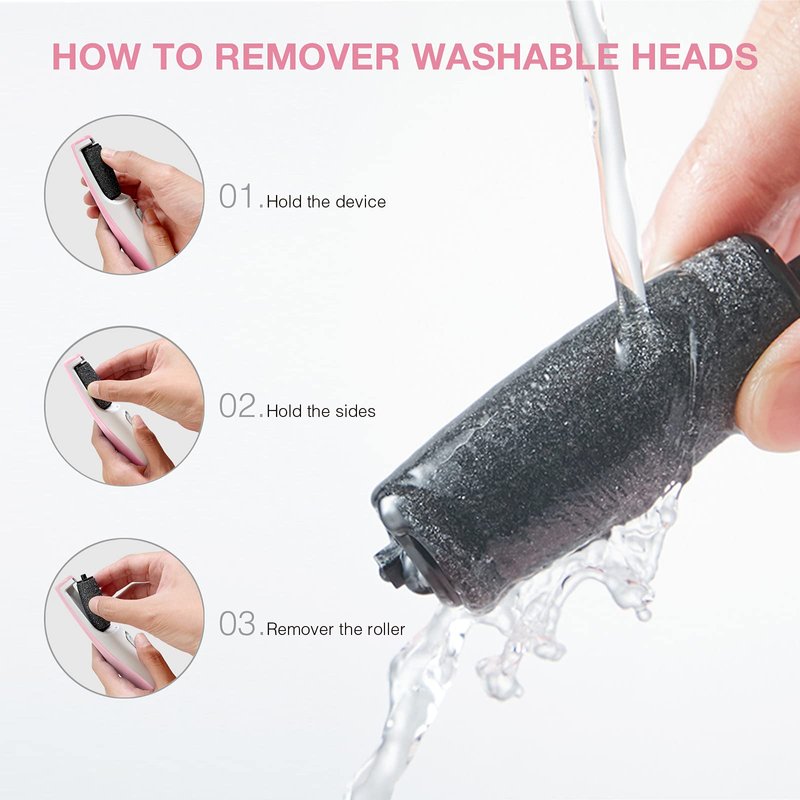 HOW TO REMOVER WASHABLE HEADS

01. Hold the device

02. Hold the sides

03. Remover the roller