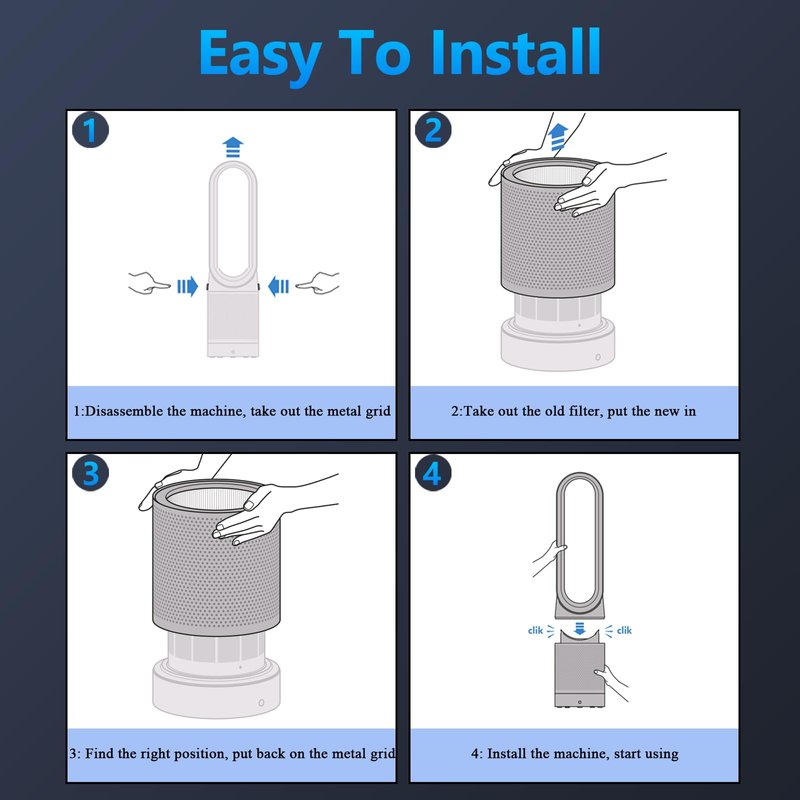 Easy To Install

1

1:Disassemble the machine, take out the metal grid

2

2:Take out the old filter, put the new in

3

3: Find the right position, put back on the metal grid

4

clik

clik

4: Install the machine, start using