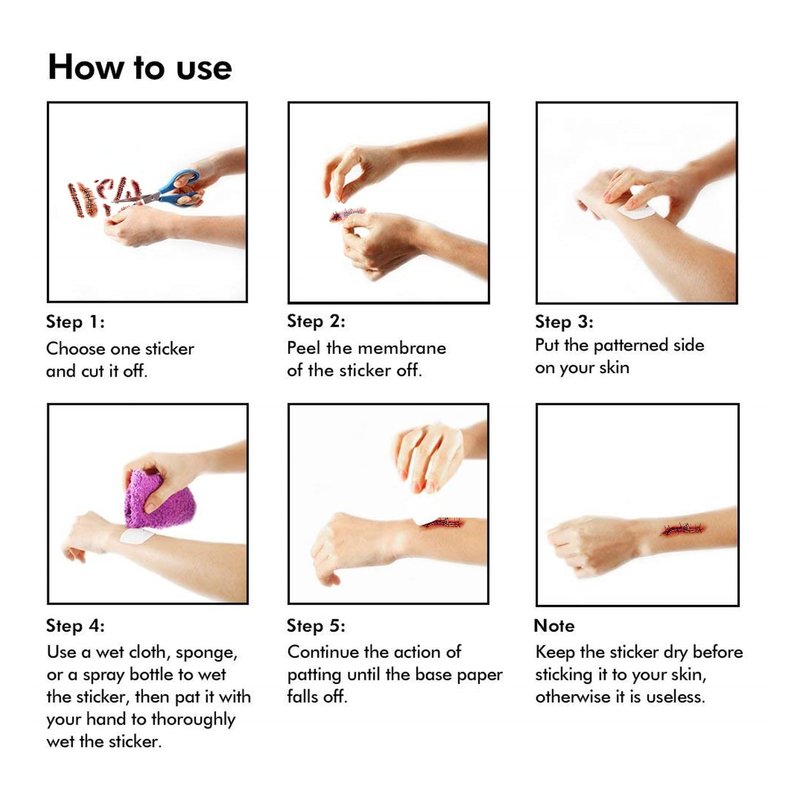 How to use

Step 1:
Choose one sticker and cut it off.

Step 2:
Peel the membrane of the sticker off.

Step 3:
Put the patterned side on your skin

Step 4:
Use a wet cloth, sponge, or a spray bottle to wet the sticker, then pat it with your hand to thoroughly wet the sticker.

Step 5:
Continue the action of patting until the base paper falls off.

Note
Keep the sticker dry before sticking it to your skin, otherwise it is useless.