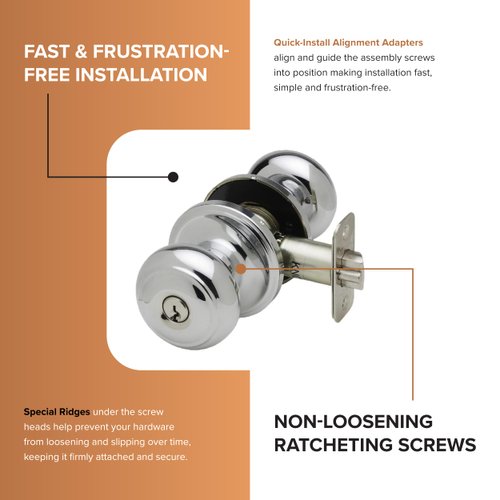 FAST & FRUSTRATION-FREE INSTALLATION

Quick-Install Alignment Adapters align and guide the assembly screws into position making installation fast, simple and frustration-free.

Special Ridges under the screw heads help prevent your hardware from loosening and slipping over time, keeping it firmly attached and secure.

NON-LOOSENING RATCHETING SCREWS