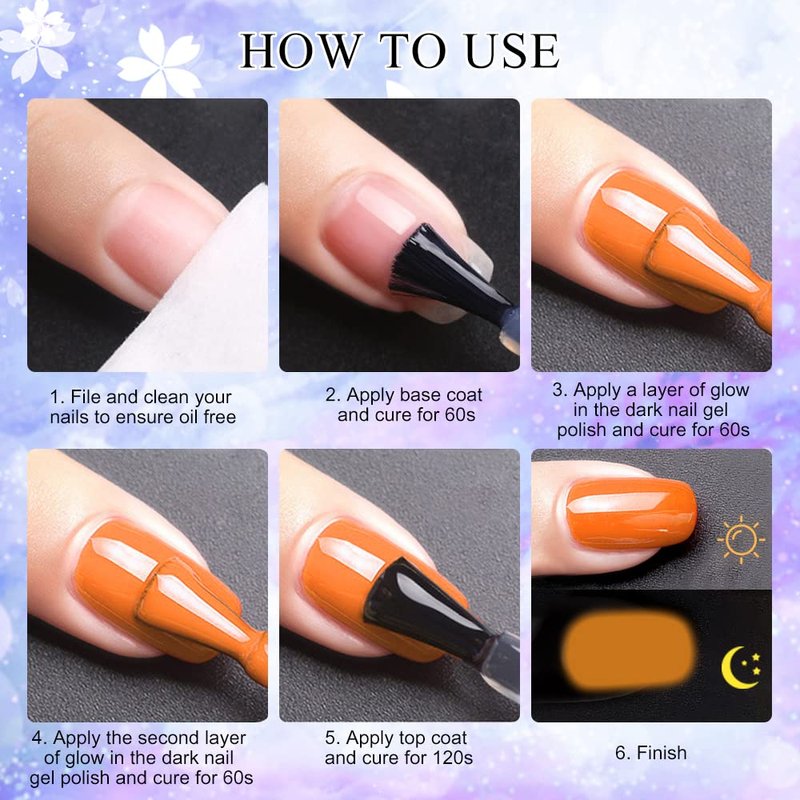 HOW TO USE

1. File and clean your nails to ensure oil free

2. Apply base coat and cure for 60s

3. Apply a layer of glow in the dark nail gel polish and cure for 60s

4. Apply the second layer of glow in the dark nail gel polish and cure for 60s

5. Apply top coat and cure for 120s

6. Finish