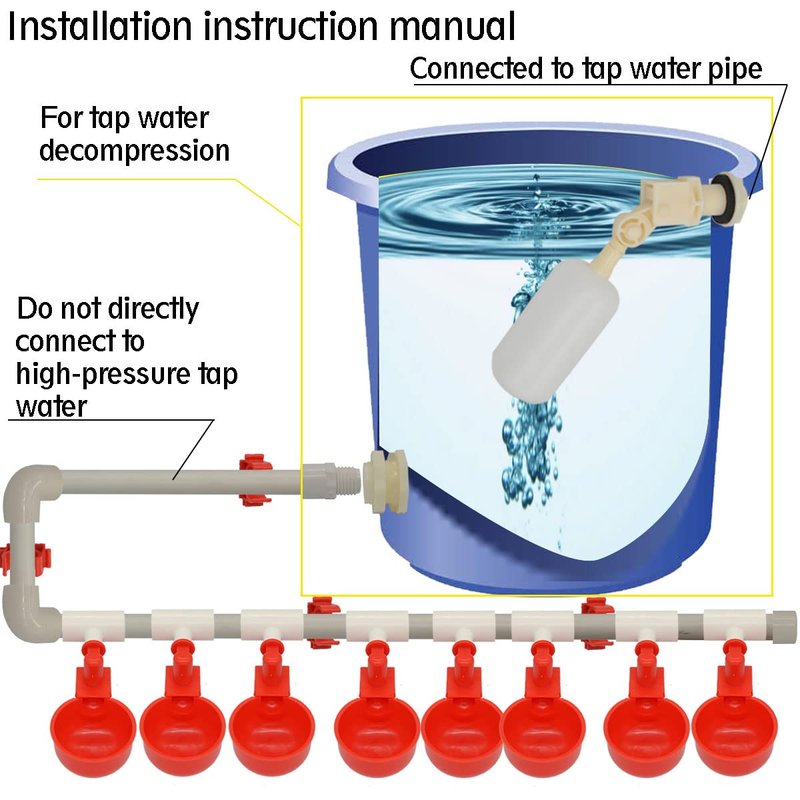 Installation instruction manual

Connected to tap water pipe

For tap water decompression

Do not directly connect to high-pressure tap water