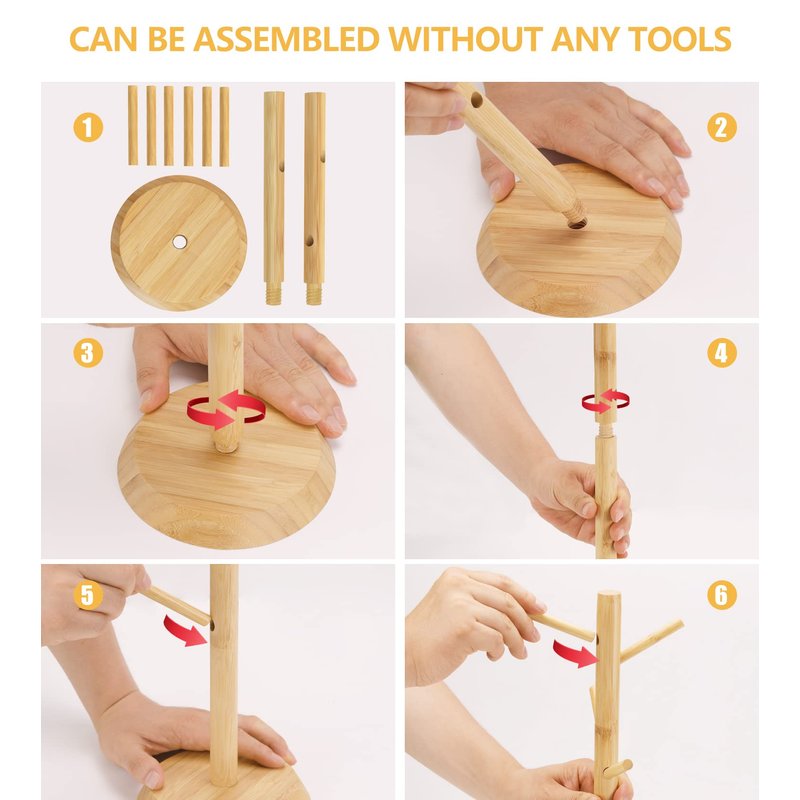 CAN BE ASSEMBLED WITHOUT ANY TOOLS

1

2

3

4

5

6