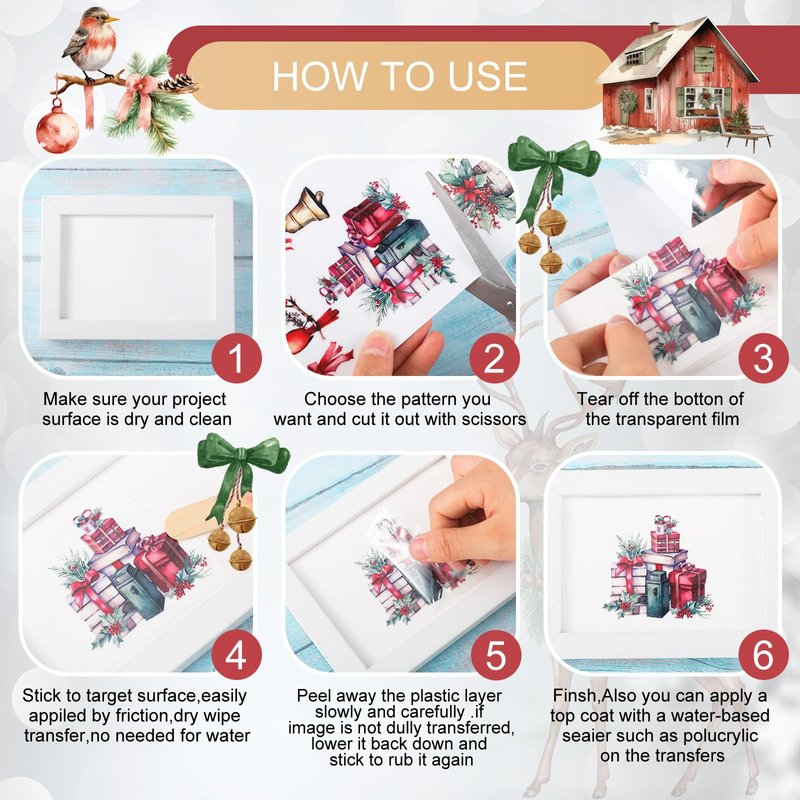 HOW TO USE

1
Make sure your project surface is dry and clean

2
Choose the pattern you want and cut it out with scissors

3
Tear off the botton of the transparent film

4
Stick to target surface,easily appiled by friction,dry wipe transfer,no needed for water

5
Peel away the plastic layer slowly and carefully .if image is not dully transferred, lower it back down and stick to rub it again

6
Finsh,Also you can apply a top coat with a water-based seaier such as polucrylic on the transfers