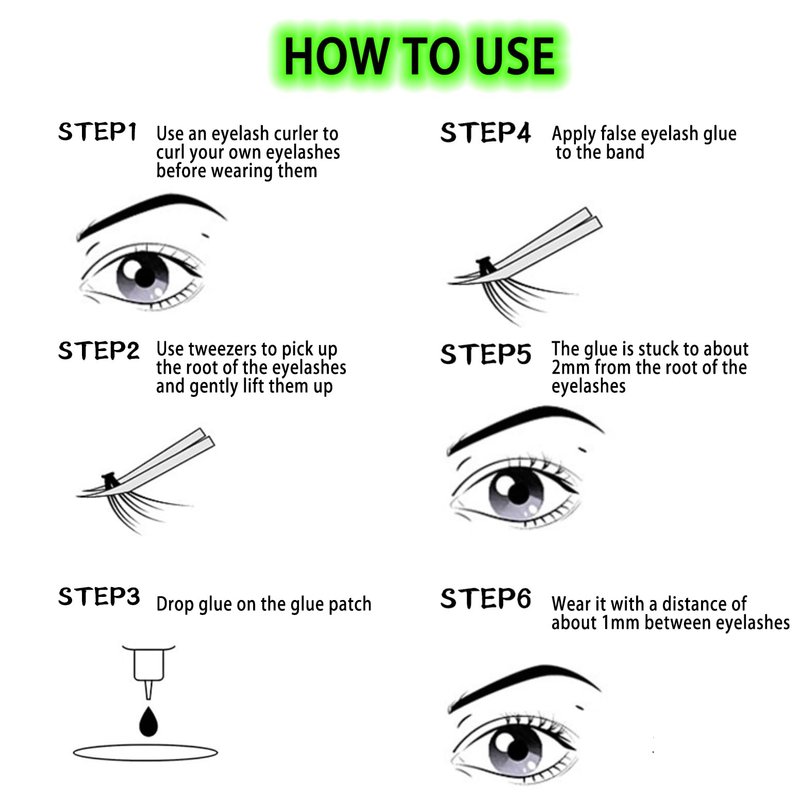 HOW TO USE

STEP1 Use an eyelash curler to curl your own eyelashes before wearing them

STEP2 Use tweezers to pick up the root of the eyelashes and gently lift them up

STEP3 Drop glue on the glue patch

STEP4 Apply false eyelash glue to the band

STEP5 The glue is stuck to about 2mm from the root of the eyelashes

STEP6 Wear it with a distance of about 1mm between eyelashes