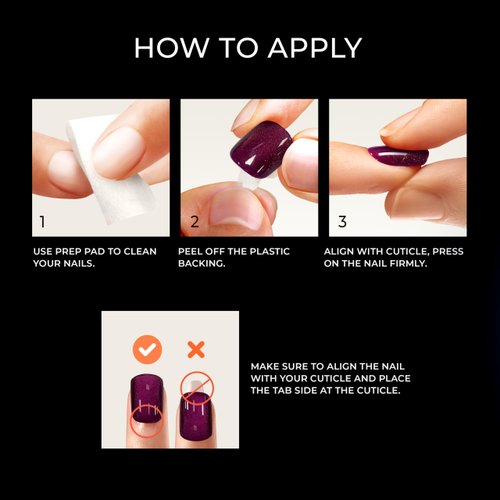 HOW TO APPLY

1

USE PREP PAD TO CLEAN YOUR NAILS.

2

PEEL OFF THE PLASTIC BACKING.

3

ALIGN WITH CUTICLE, PRESS ON THE NAIL FIRMLY.

MAKE SURE TO ALIGN THE NAIL WITH YOUR CUTICLE AND PLACE THE TAB SIDE AT THE CUTICLE.