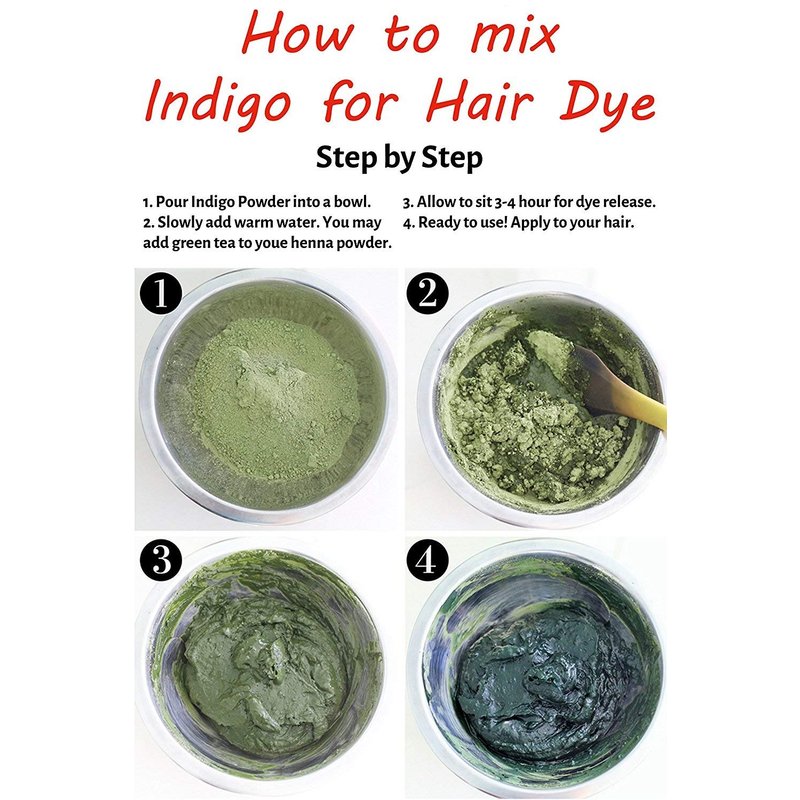 How to mix Indigo for Hair Dye

Step by Step

1. Pour Indigo Powder into a bowl.
2. Slowly add warm water. You may add green tea to youe henna powder.

3. Allow to sit 3-4 hour for dye release.
4. Ready to use! Apply to your hair.

1

2

3

4