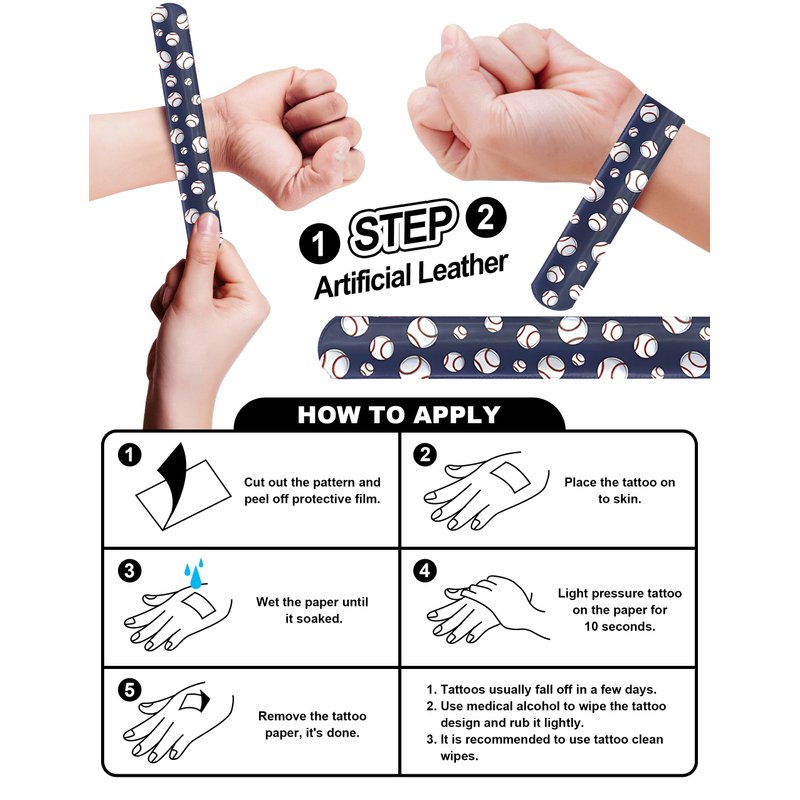 1 STEP 2
Artificial Leather

HOW TO APPLY

1 Cut out the pattern and peel off protective film.

2 Place the tattoo on to skin.

3 Wet the paper until it soaked.

4 Light pressure tattoo on the paper for 10 seconds.

5 Remove the tattoo paper, it's done.

1. Tattoos usually fall off in a few days.
2. Use medical alcohol to wipe the tattoo design and rub it lightly.
3. It is recommended to use tattoo clean wipes.