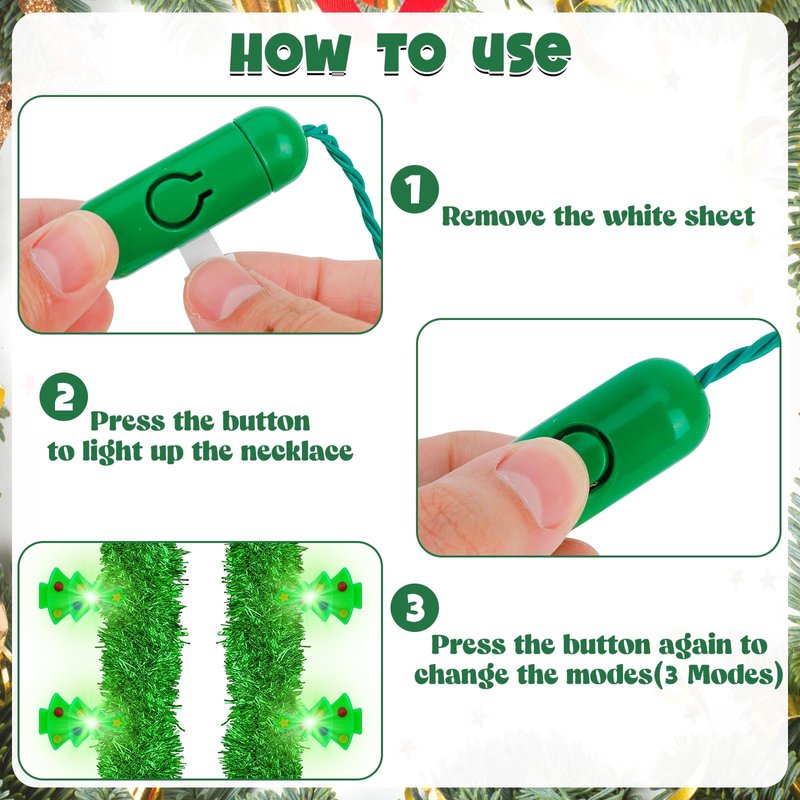 HOW TO USE

1
Remove the white sheet

2
Press the button to light up the necklace

3
Press the button again to change the modes(3 Modes)