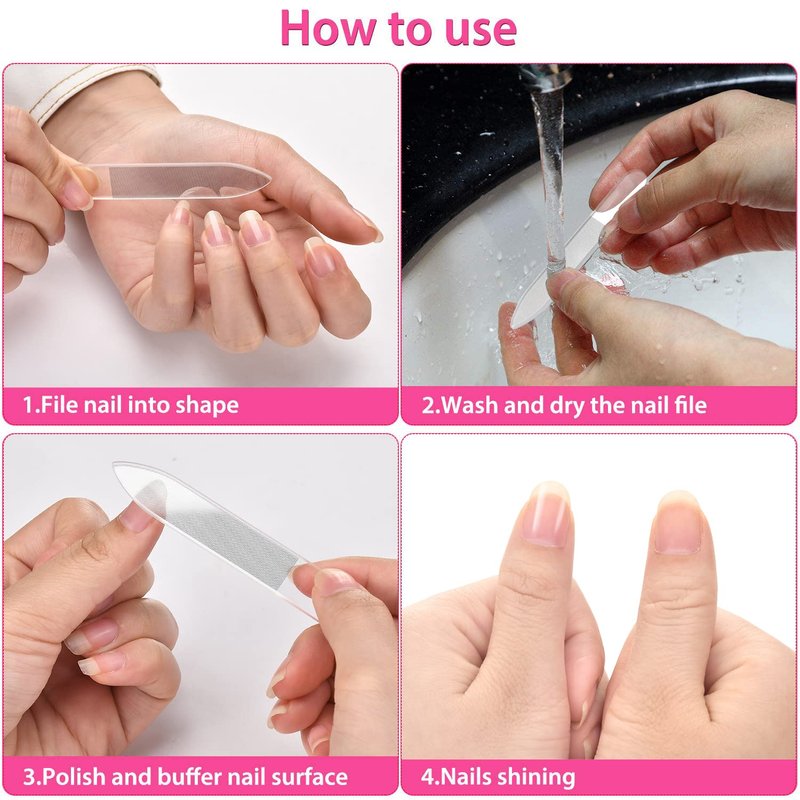 How to use

1.File nail into shape

2.Wash and dry the nail file

3.Polish and buffer nail surface

4.Nails shining