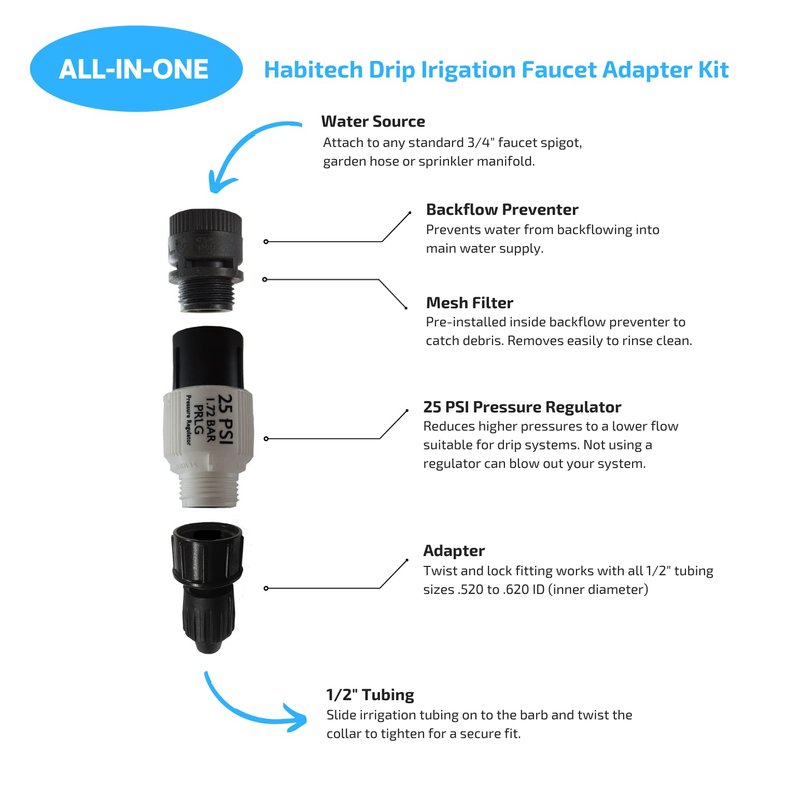 ALL-IN-ONE

Habitech Drip Irigation Faucet Adapter Kit

Water Source
Attach to any standard 3/4" faucet spigot, garden hose or sprinkler manifold.

Backflow Preventer
Prevents water from backflowing into main water supply.

Mesh Filter
Pre-installed inside backflow preventer to catch debris. Removes easily to rinse clean.

25 PSI
1.72 BAR
PRLG
Pressure Regulator

25 PSI Pressure Regulator
Reduces higher pressures to a lower flow suitable for drip systems. Not using a regulator can blow out your system.

Adapter
Twist and lock fitting works with all 1/2" tubing sizes .520 to .620 ID (inner diameter)

1/2" Tubing
Slide irrigation tubing on to the barb and twist the collar to tighten for a secure fit.