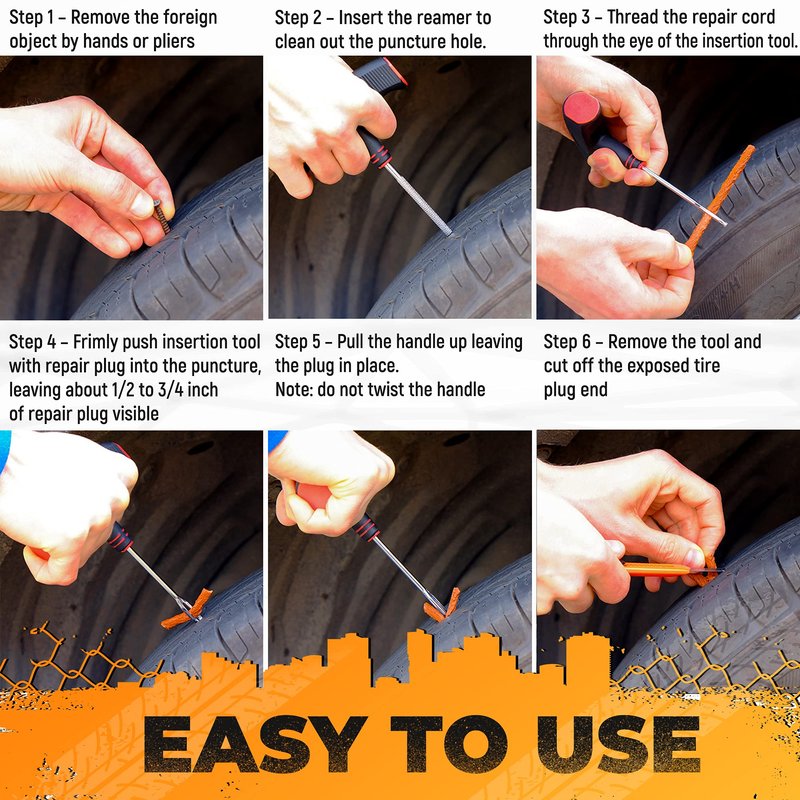 Step 1 – Remove the foreign object by hands or pliers

Step 2 – Insert the reamer to clean out the puncture hole.

Step 3 – Thread the repair cord through the eye of the insertion tool.

Step 4 – Frimly push insertion tool with repair plug into the puncture, leaving about 1/2 to 3/4 inch of repair plug visible

Step 5 – Pull the handle up leaving the plug in place.
Note: do not twist the handle

Step 6 – Remove the tool and cut off the exposed tire plug end

EASY TO USE