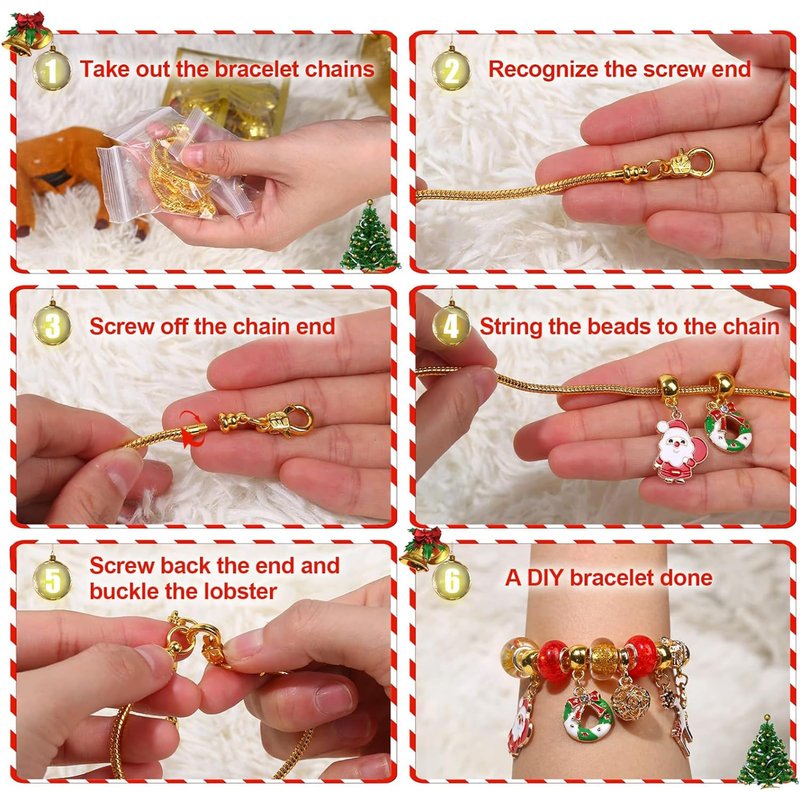 1 Take out the bracelet chains

2 Recognize the screw end

3 Screw off the chain end

4 String the beads to the chain

5 Screw back the end and buckle the lobster

6 A DIY bracelet done