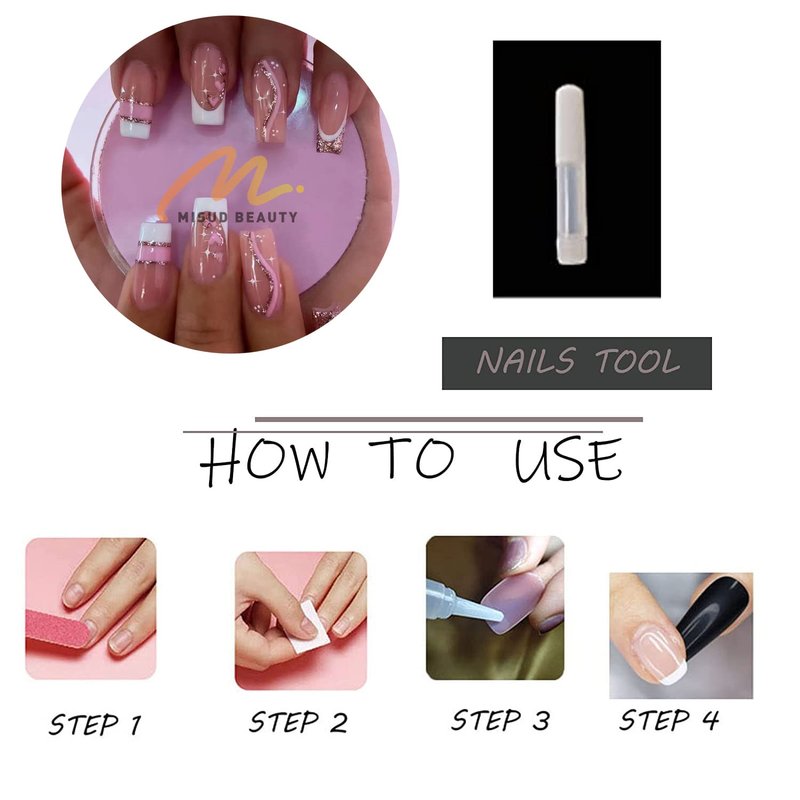 MISUD BEAUTY

NAILS TOOL

HOW TO USE

STEP 1

STEP 2

STEP 3

STEP 4