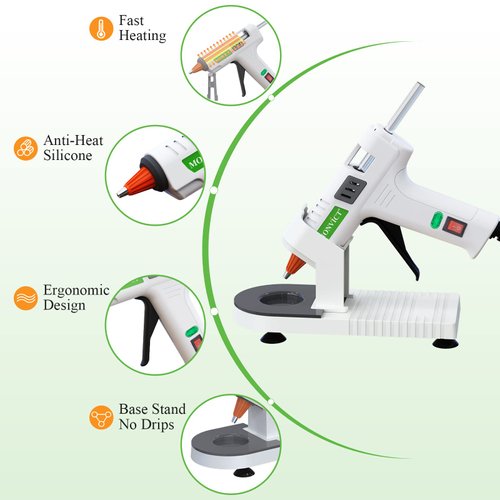 Fast Heating

Anti-Heat Silicone

MO

Ergonomic Design

Base Stand No Drips

ONVICT