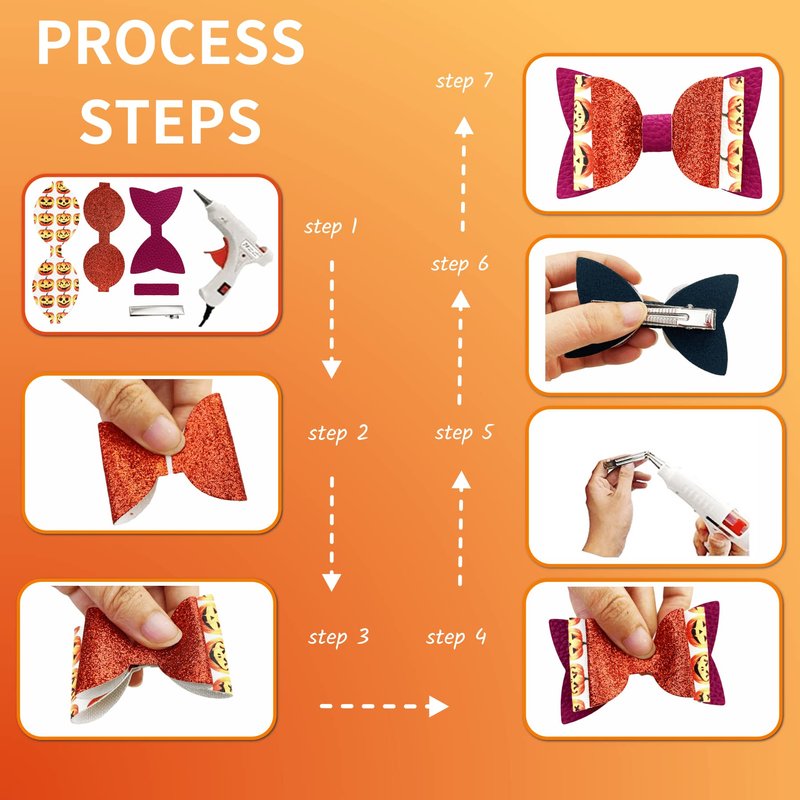 PROCESS STEPS

step 1

step 2

step 3

step 4

step 5

step 6

step 7