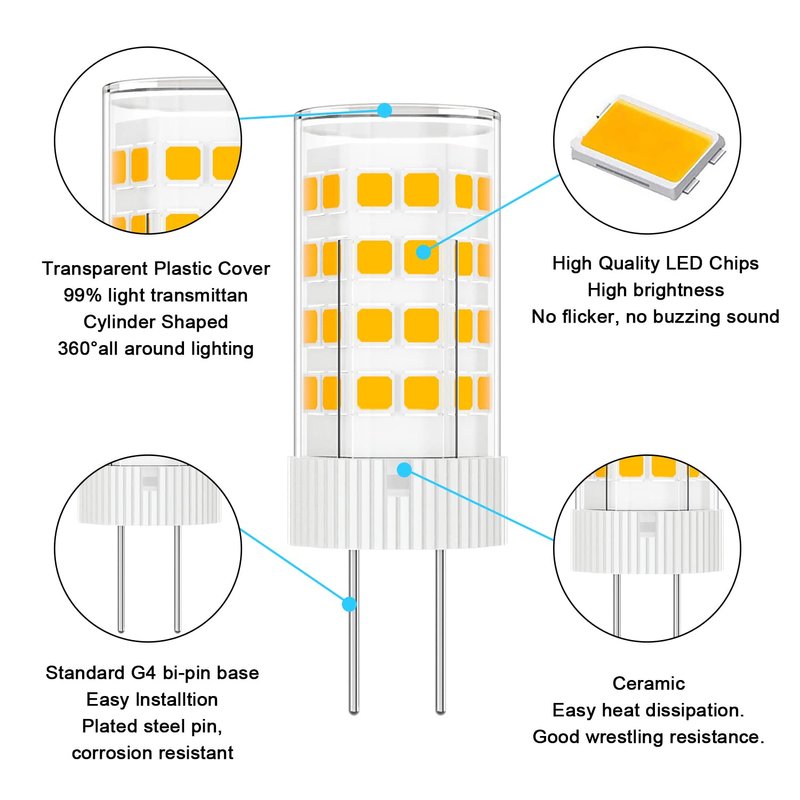 Transparent Plastic Cover
99% light transmittan
Cylinder Shaped
360°all around lighting

High Quality LED Chips
High brightness
No flicker, no buzzing sound

Standard G4 bi-pin base
Easy Installtion
Plated steel pin,
corrosion resistant

Ceramic
Easy heat dissipation.
Good wrestling resistance.