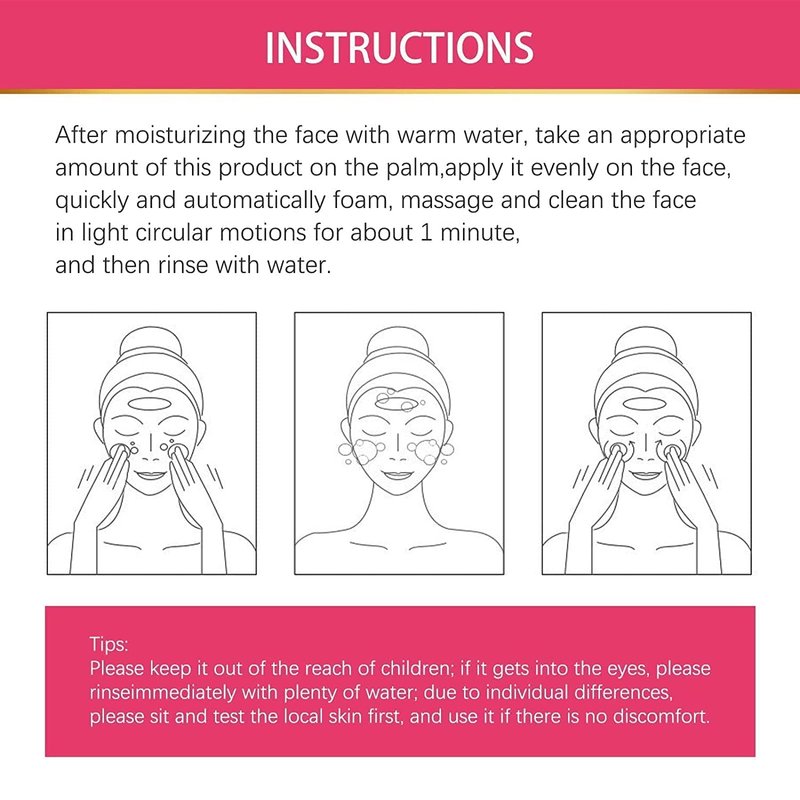 INSTRUCTIONS

After moisturizing the face with warm water, take an appropriate amount of this product on the palm,apply it evenly on the face, quickly and automatically foam, massage and clean the face in light circular motions for about 1 minute, and then rinse with water.

Tips:
Please keep it out of the reach of children; if it gets into the eyes, please rinseimmediately with plenty of water; due to individual differences, please sit and test the local skin first, and use it if there is no discomfort.