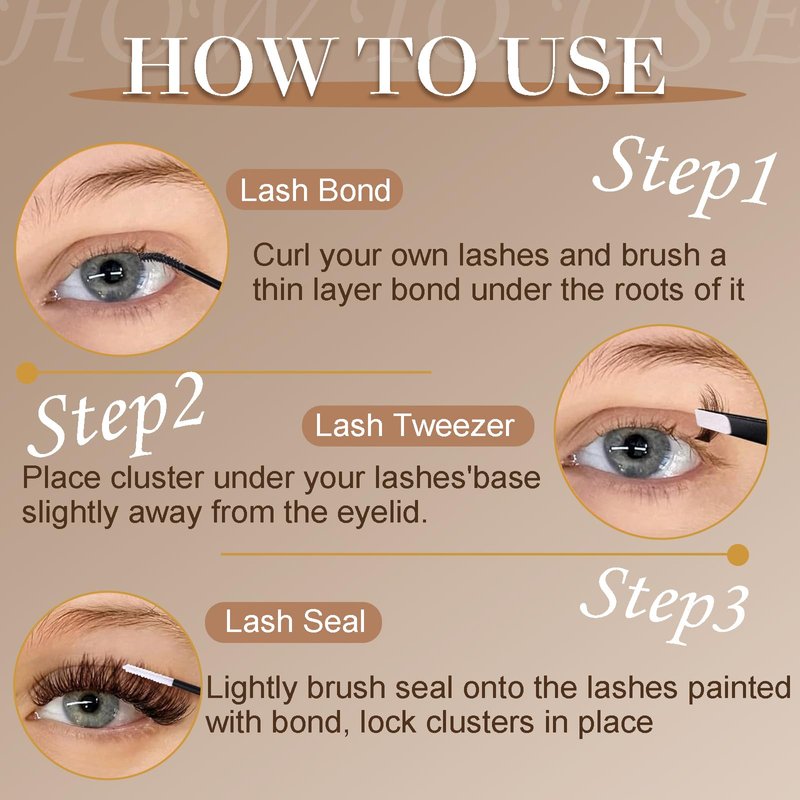 HOW TO USE

HOW TO USE

Step1

Lash Bond

Curl your own lashes and brush a thin layer bond under the roots of it

Step2

Lash Tweezer

Place cluster under your lashes'base slightly away from the eyelid.

Step3

Lash Seal

Lightly brush seal onto the lashes painted with bond, lock clusters in place