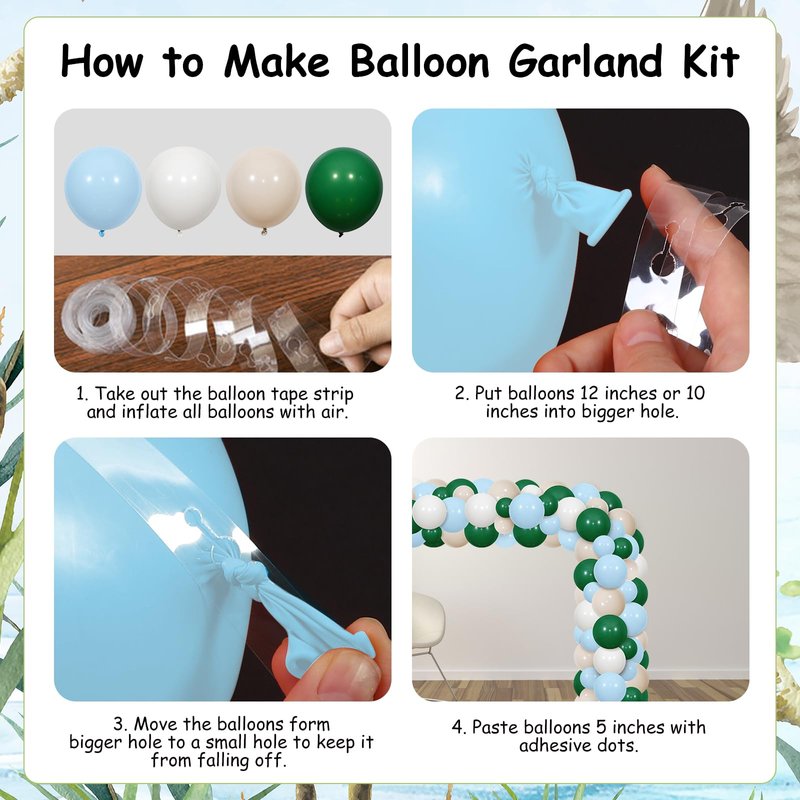 How to Make Balloon Garland Kit

1. Take out the balloon tape strip and inflate all balloons with air.

2. Put balloons 12 inches or 10 inches into bigger hole.

3. Move the balloons form bigger hole to a small hole to keep it from falling off.

4. Paste balloons 5 inches with adhesive dots.