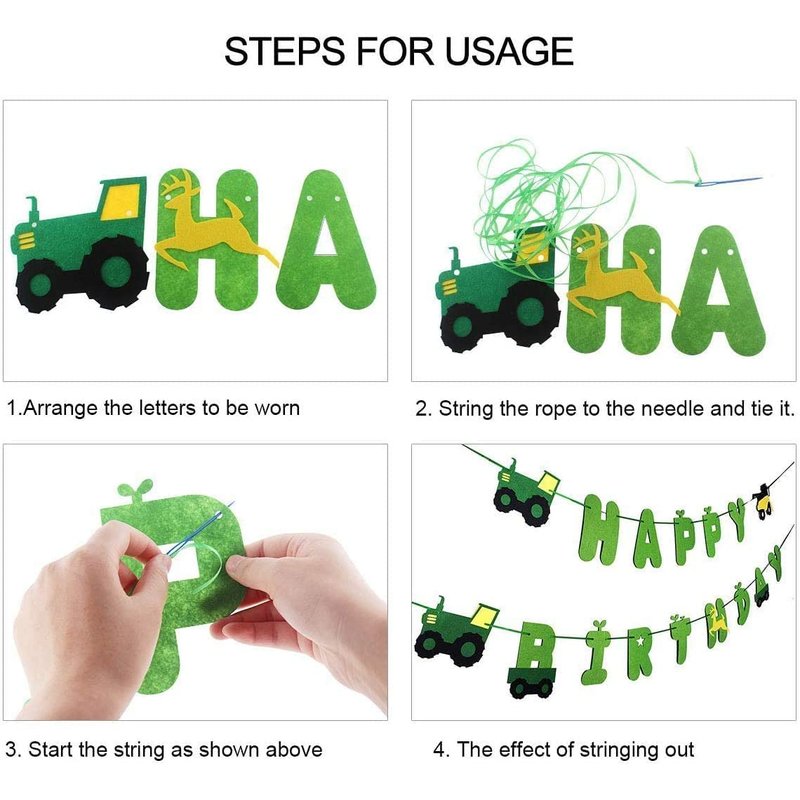 STEPS FOR USAGE

HA

HA

1.Arrange the letters to be worn

2. String the rope to the needle and tie it.

P

HAPPY
BIRTHDAY

3. Start the string as shown above

4. The effect of stringing out