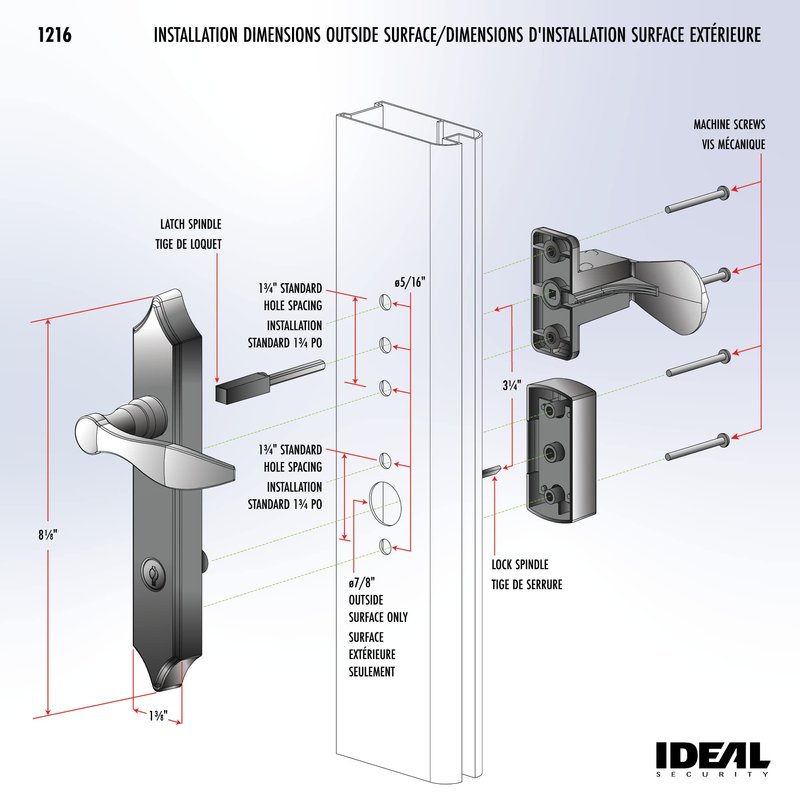 1216

INSTALLATION DIMENSIONS OUTSIDE SURFACE/DIMENSIONS D'INSTALLATION SURFACE EXTÉRIEURE

MACHINE SCREWS
VIS MÉCANIQUE

LATCH SPINDLE
TIGE DE LOQUET

1¾" STANDARD
HOLE SPACING
INSTALLATION
STANDARD 1¾ PO

ø5/16"

3¼"

1¾" STANDARD
HOLE SPACING
INSTALLATION
STANDARD 1¾ PO

8⅛"

LOCK SPINDLE
TIGE DE SERRURE

ø7/8"
OUTSIDE
SURFACE ONLY
SURFACE
EXTÉRIEURE
SEULEMENT

1⅜"

IDEAL
SECURITY