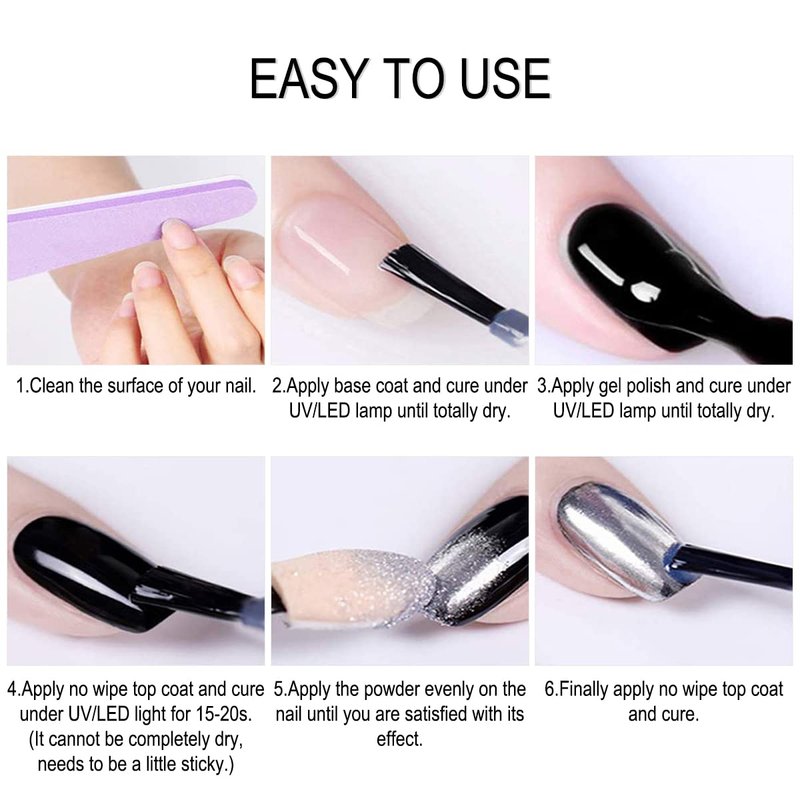 EASY TO USE

1.Clean the surface of your nail.

2.Apply base coat and cure under UV/LED lamp until totally dry.

3.Apply gel polish and cure under UV/LED lamp until totally dry.

4.Apply no wipe top coat and cure under UV/LED light for 15-20s. (It cannot be completely dry, needs to be a little sticky.)

5.Apply the powder evenly on the nail until you are satisfied with its effect.

6.Finally apply no wipe top coat and cure.