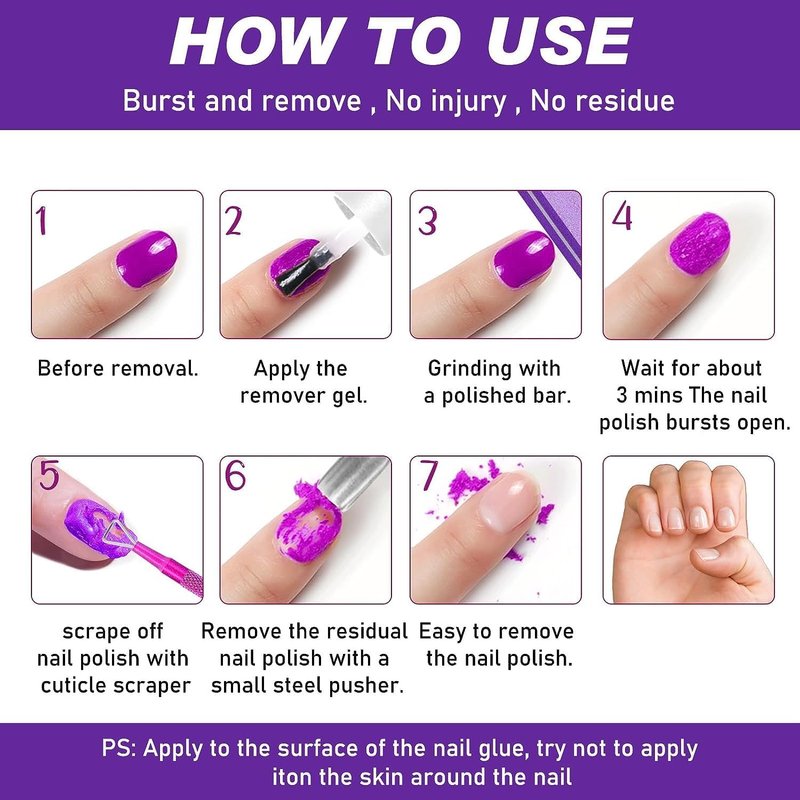 HOW TO USE

Burst and remove , No injury , No residue

1

Before removal.

2

Apply the remover gel.

3

Grinding with a polished bar.

4

Wait for about 3 mins The nail polish bursts open.

5

scrape off nail polish with cuticle scraper

6

Remove the residual nail polish with a small steel pusher.

7

Easy to remove the nail polish.

PS: Apply to the surface of the nail glue, try not to apply iton the skin around the nail