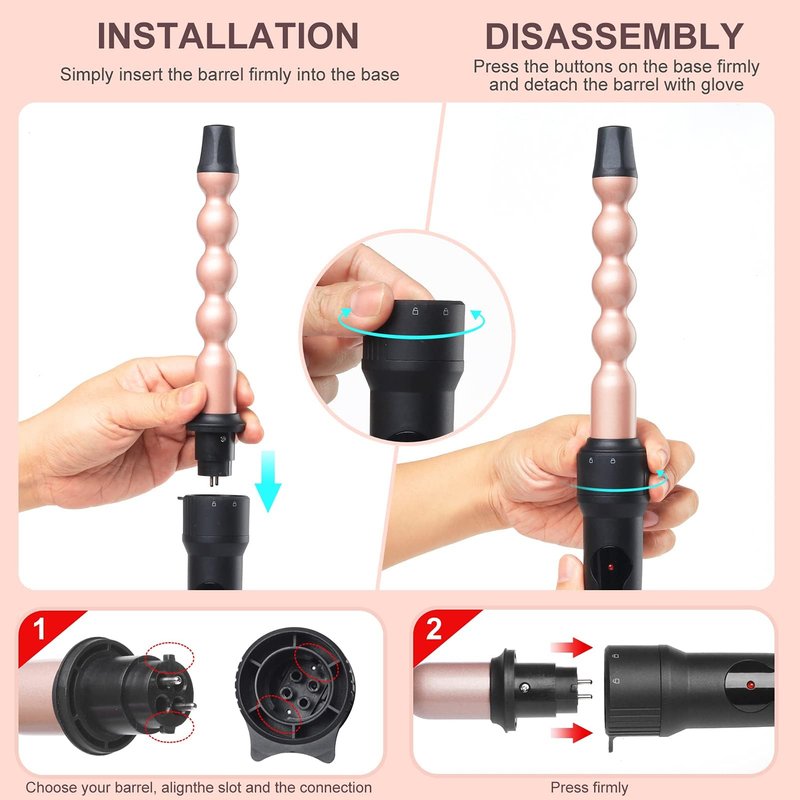 INSTALLATION

Simply insert the barrel firmly into the base

DISASSEMBLY

Press the buttons on the base firmly and detach the barrel with glove

1

Choose your barrel, alignthe slot and the connection

2

Press firmly