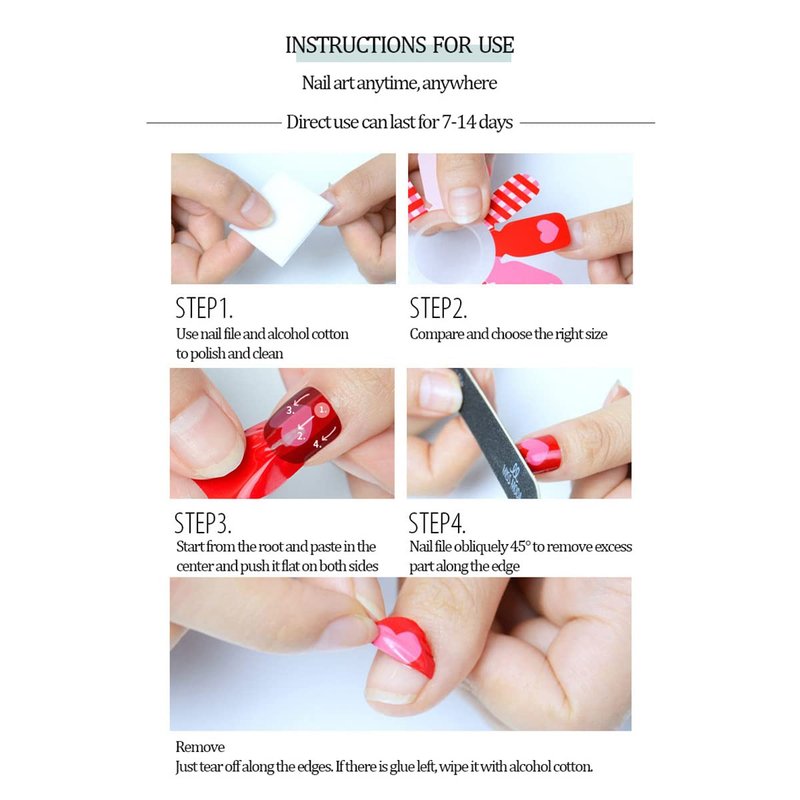 INSTRUCTIONS FOR USE

Nail art anytime, anywhere

Direct use can last for 7-14 days

STEP1.
Use nail file and alcohol cotton to polish and clean

STEP2.
Compare and choose the right size

3. 1. 2. 4.

STEP3.
Start from the root and paste in the center and push it flat on both sides

STEP4.
Nail file obliquely 45° to remove excess part along the edge

Remove
Just tear off along the edges. If there is glue left, wipe it with alcohol cotton.