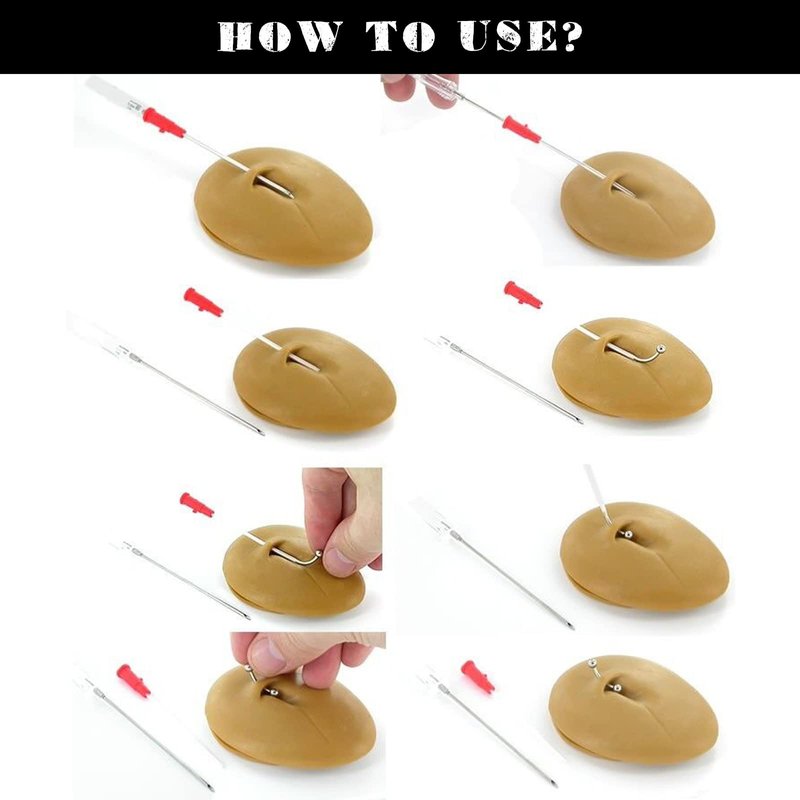 HOW TO USE?