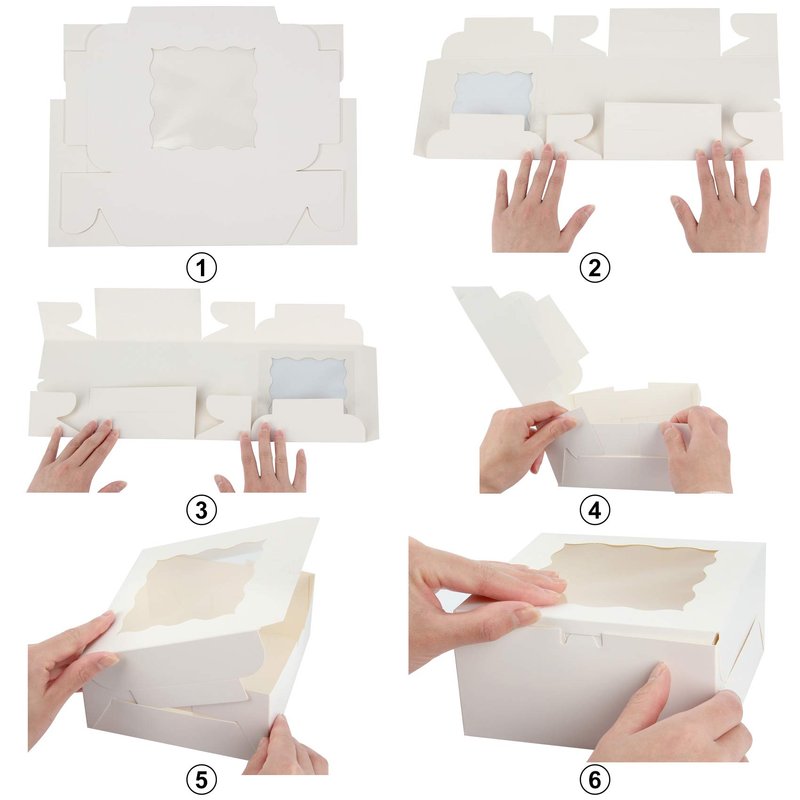 ①

②

③

④

⑤

⑥