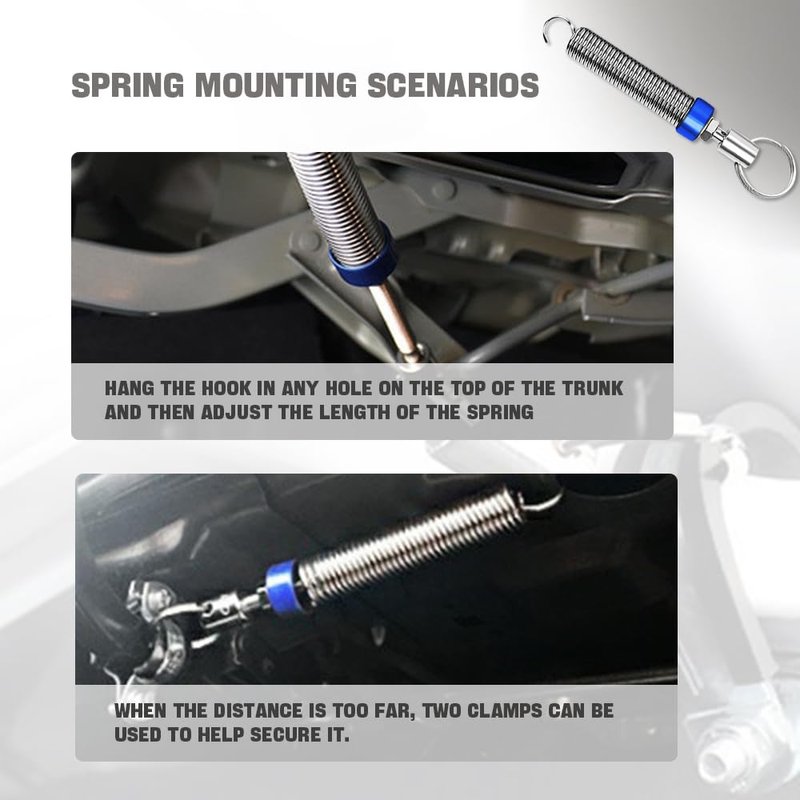 SPRING MOUNTING SCENARIOS

HANG THE HOOK IN ANY HOLE ON THE TOP OF THE TRUNK AND THEN ADJUST THE LENGTH OF THE SPRING

WHEN THE DISTANCE IS TOO FAR, TWO CLAMPS CAN BE USED TO HELP SECURE IT.