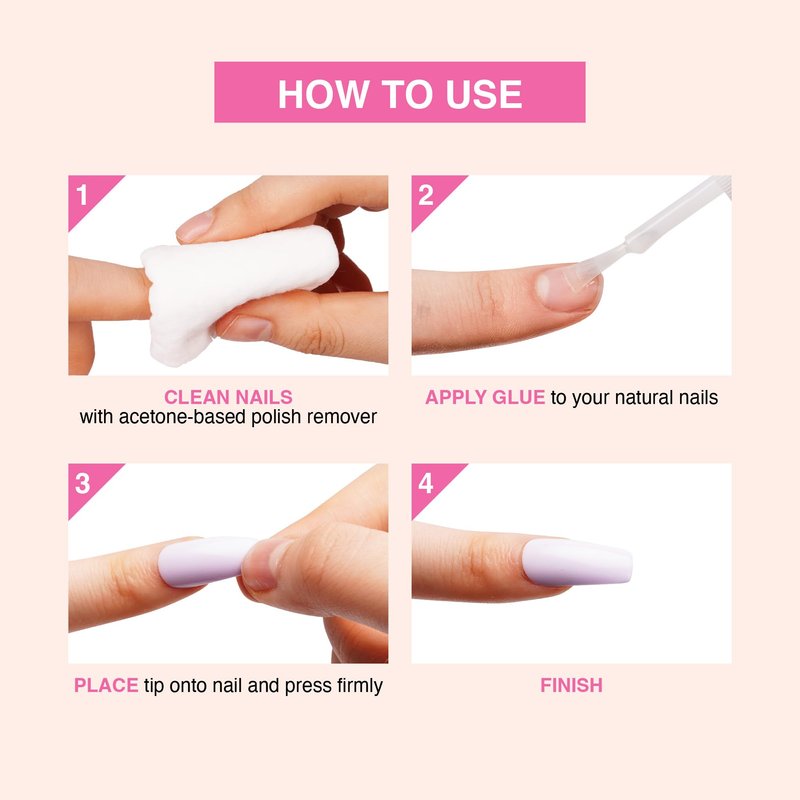 HOW TO USE

1

CLEAN NAILS
with acetone-based polish remover

2

APPLY GLUE to your natural nails

3

PLACE tip onto nail and press firmly

4

FINISH