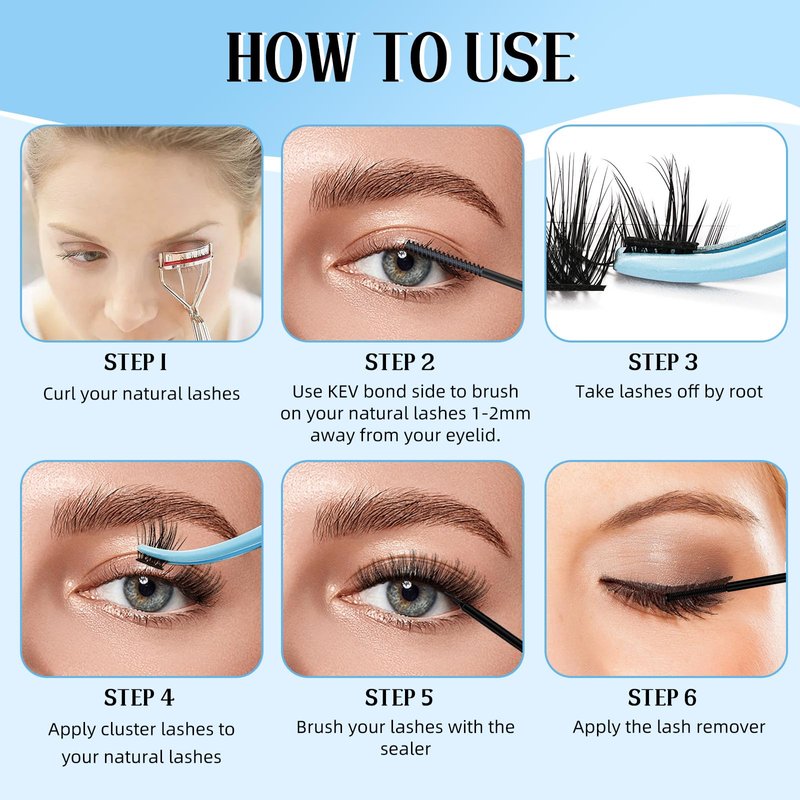 HOW TO USE

STEP 1
Curl your natural lashes

STEP 2
Use KEV bond side to brush on your natural lashes 1-2mm away from your eyelid.

STEP 3
Take lashes off by root

STEP 4
Apply cluster lashes to your natural lashes

STEP 5
Brush your lashes with the sealer

STEP 6
Apply the lash remover