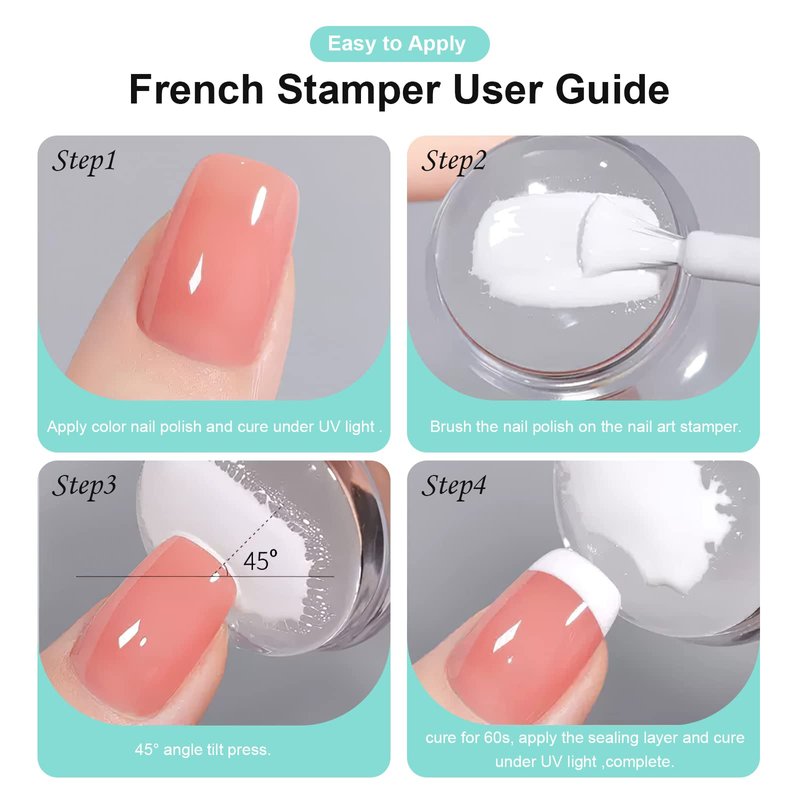 Easy to Apply

French Stamper User Guide

Step1

Apply color nail polish and cure under UV light .

Step2

Brush the nail polish on the nail art stamper.

Step3

45°

45° angle tilt press.

Step4

cure for 60s, apply the sealing layer and cure under UV light ,complete.