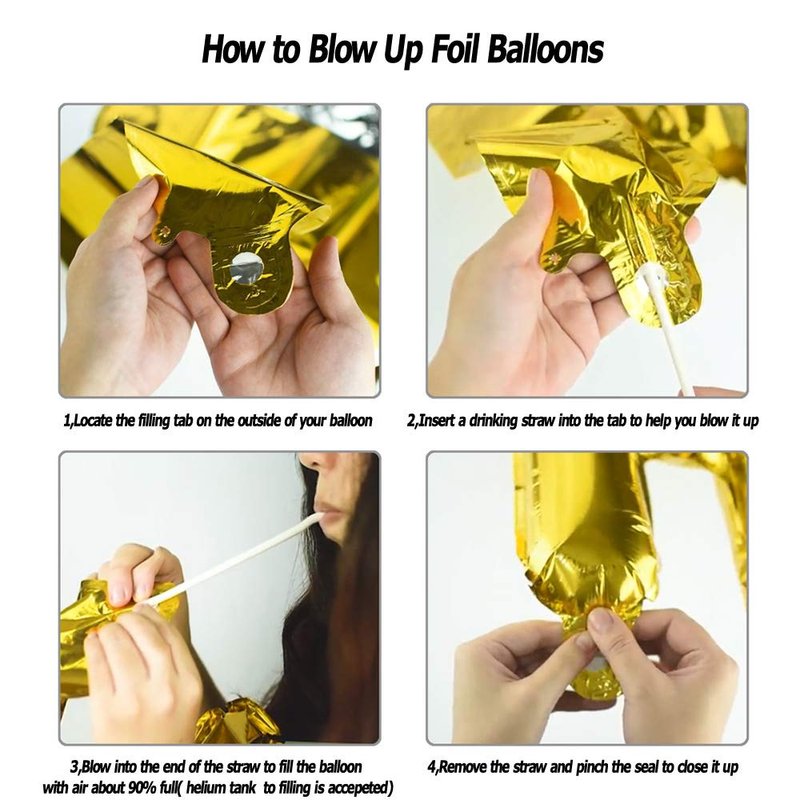 How to Blow Up Foil Balloons

1,Locate the filling tab on the outside of your balloon

2,Insert a drinking straw into the tab to help you blow it up

3,Blow into the end of the straw to fill the balloon with air about 90% full( helium tank to filling is accepeted)

4,Remove the straw and pinch the seal to close it up