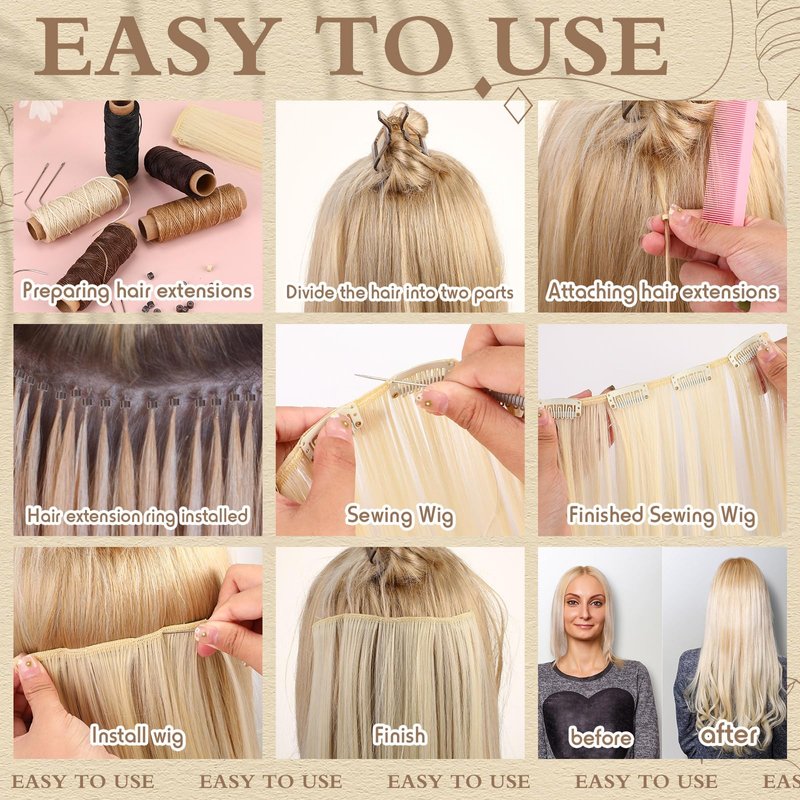 EASY TO USE

Preparing hair extensions

Divide the hair into two parts

Attaching hair extensions

Hair extension ring installed

Sewing Wig

Finished Sewing Wig

Install wig

Finish

before

after

EASY TO USE EASY TO USE EASY TO USE EASY TO USE EAS