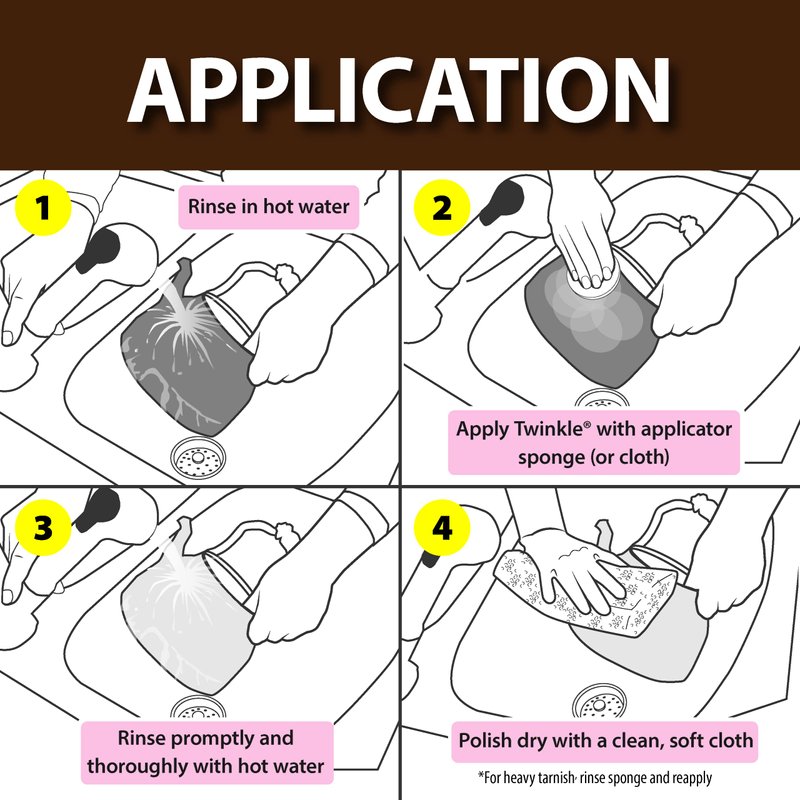 APPLICATION

1

Rinse in hot water

2

Apply Twinkle® with applicator sponge (or cloth)

3

Rinse promptly and thoroughly with hot water

4

Polish dry with a clean, soft cloth

*For heavy tarnish, rinse sponge and reapply