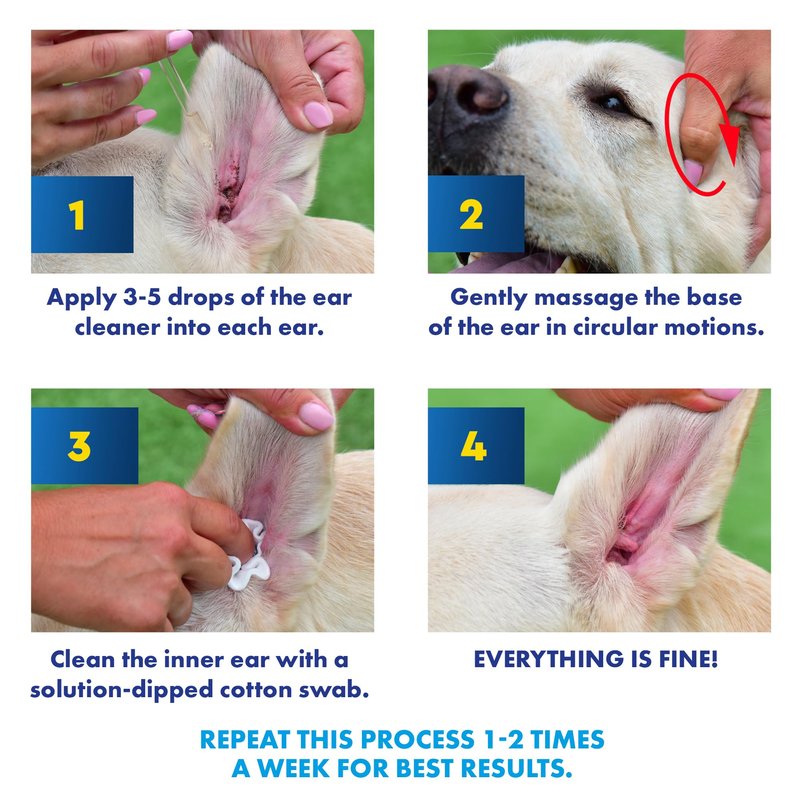 1

Apply 3-5 drops of the ear cleaner into each ear.

2

Gently massage the base of the ear in circular motions.

3

Clean the inner ear with a solution-dipped cotton swab.

4

EVERYTHING IS FINE!

REPEAT THIS PROCESS 1-2 TIMES A WEEK FOR BEST RESULTS.