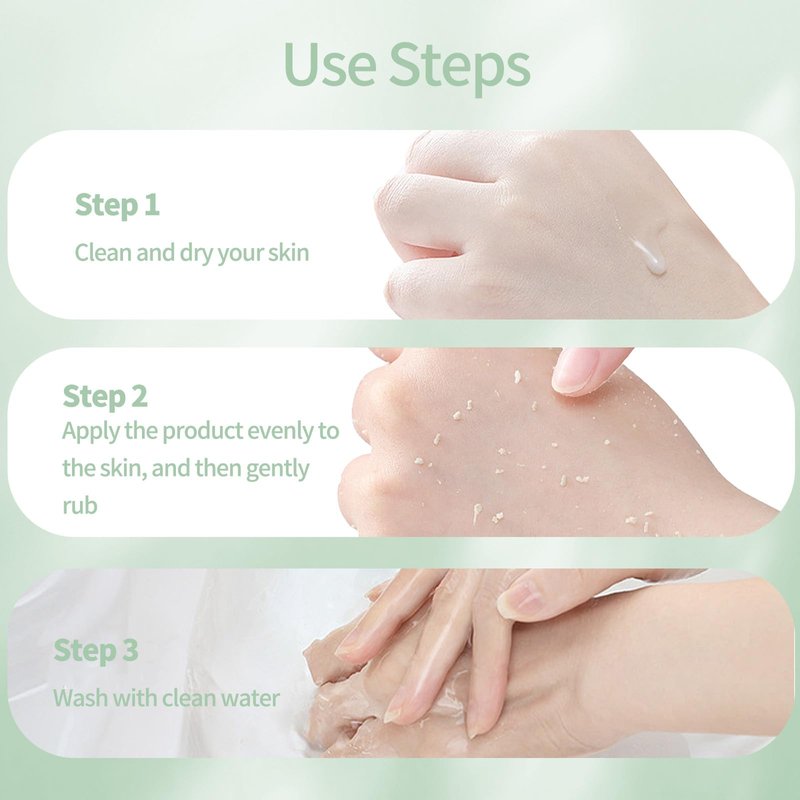 Use Steps

Step 1
Clean and dry your skin

Step 2
Apply the product evenly to the skin, and then gently rub

Step 3
Wash with clean water