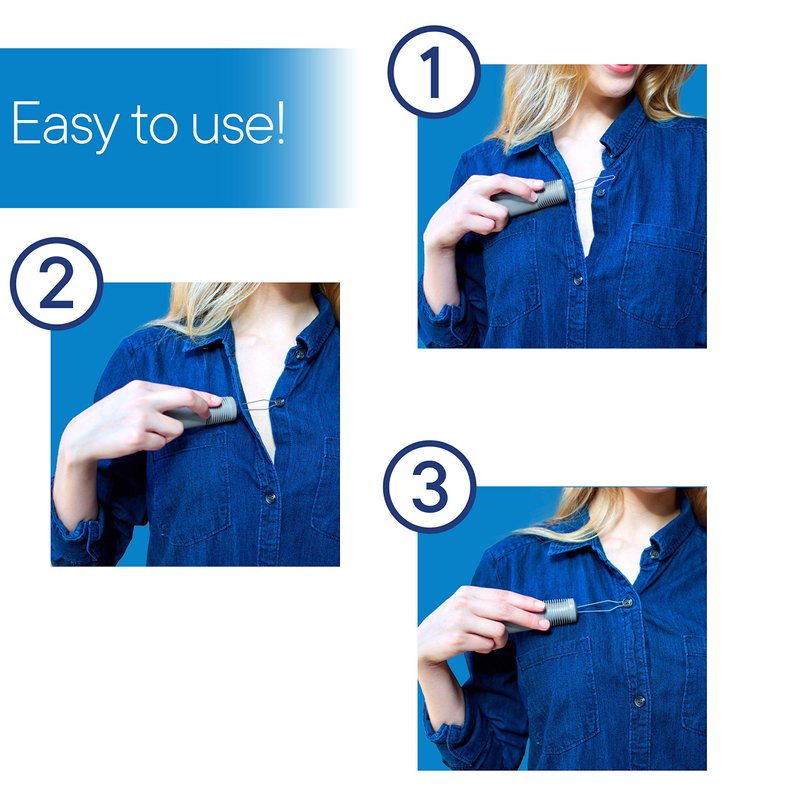 Easy to use!

1

2

3