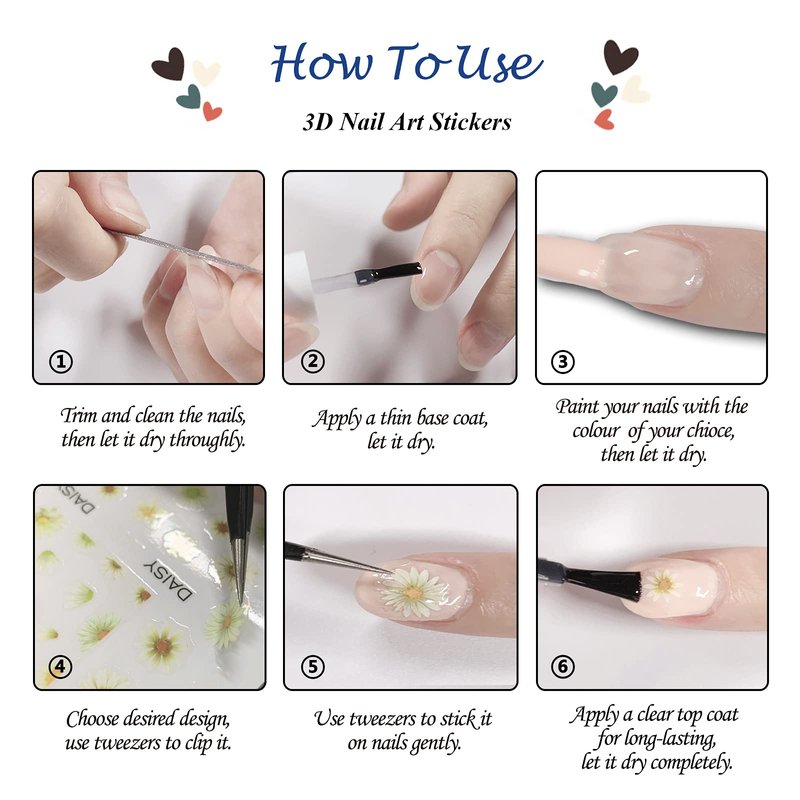 How To Use

3D Nail Art Stickers

①

Trim and clean the nails, then let it dry throughly.

②

Apply a thin base coat, let it dry.

③

Paint your nails with the colour of your chioce, then let it dry.

DAISY

DAISY

④

Choose desired design, use tweezers to clip it.

⑤

Use tweezers to stick it on nails gently.

⑥

Apply a clear top coat for long-lasting, let it dry completely.