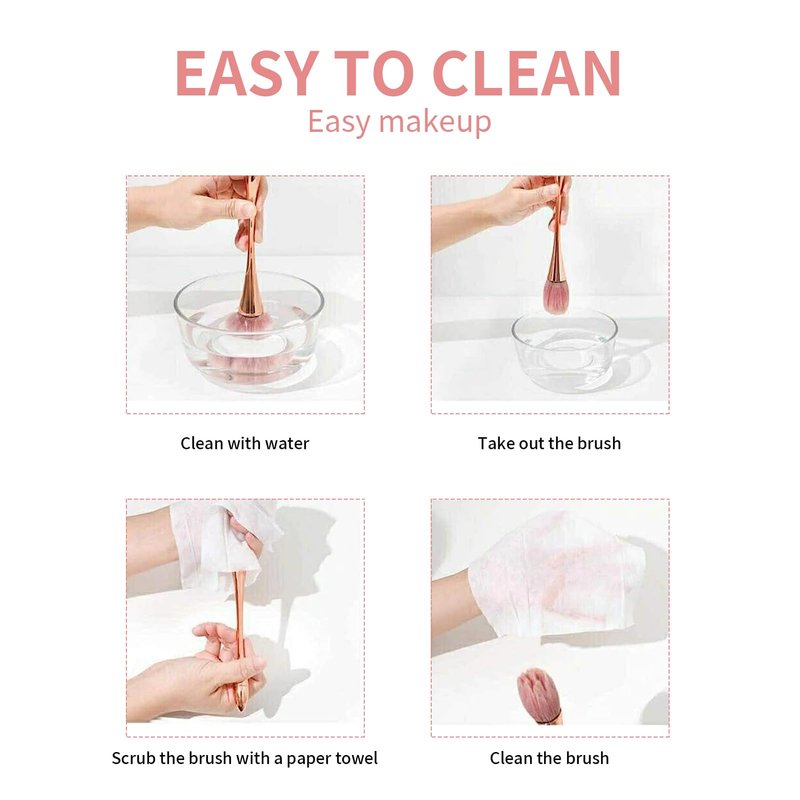 EASY TO CLEAN
Easy makeup

Clean with water

Take out the brush

Scrub the brush with a paper towel

Clean the brush