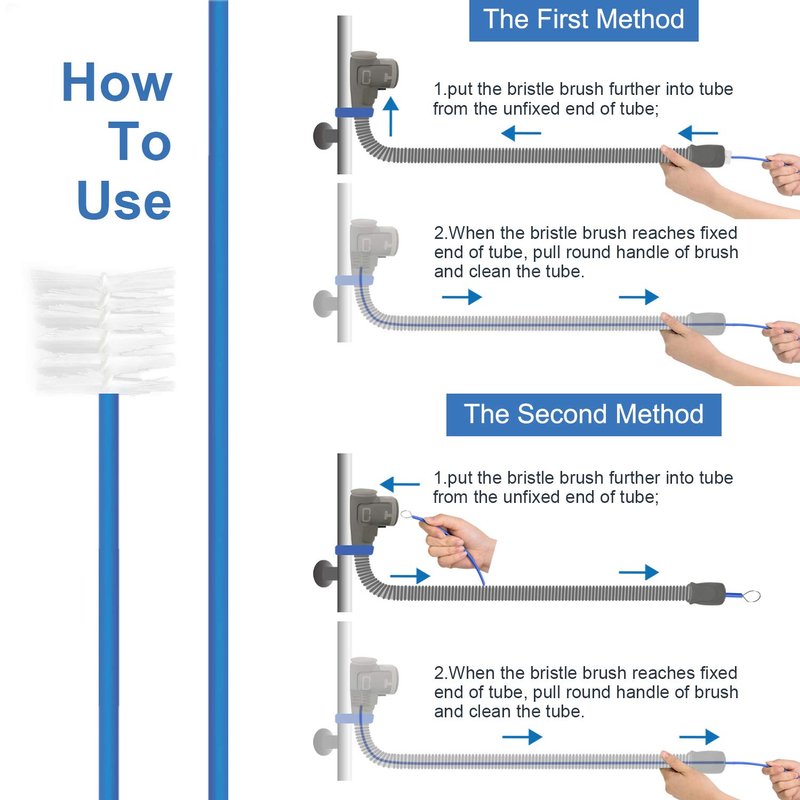 How To Use

The First Method

1.put the bristle brush further into tube from the unfixed end of tube;

2.When the bristle brush reaches fixed end of tube, pull round handle of brush and clean the tube.

The Second Method

1.put the bristle brush further into tube from the unfixed end of tube;

2.When the bristle brush reaches fixed end of tube, pull round handle of brush and clean the tube.