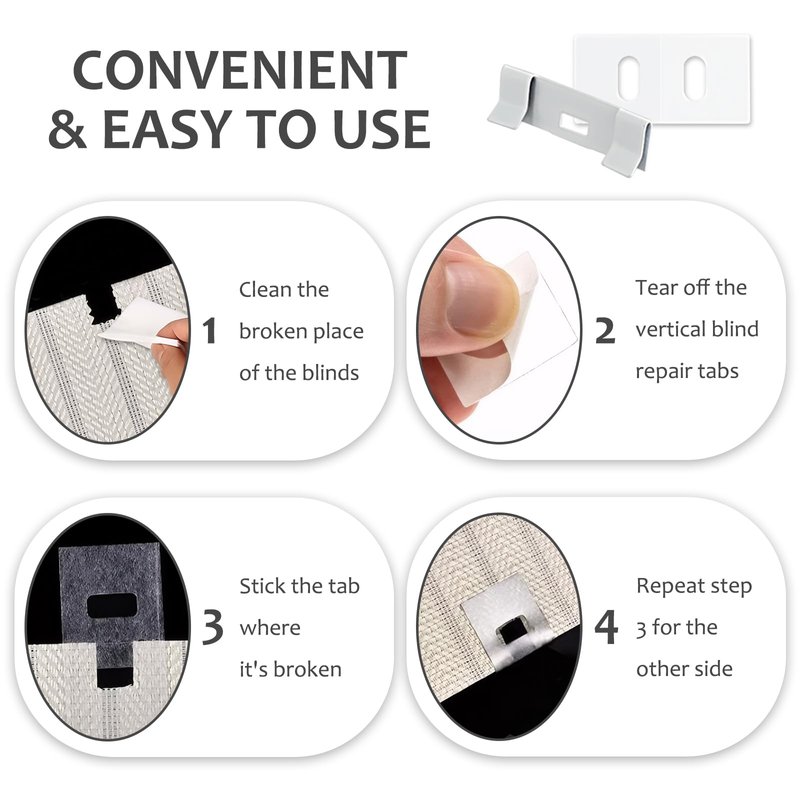 CONVENIENT
& EASY TO USE

1 Clean the broken place of the blinds

2 Tear off the vertical blind repair tabs

3 Stick the tab where it's broken

4 Repeat step 3 for the other side