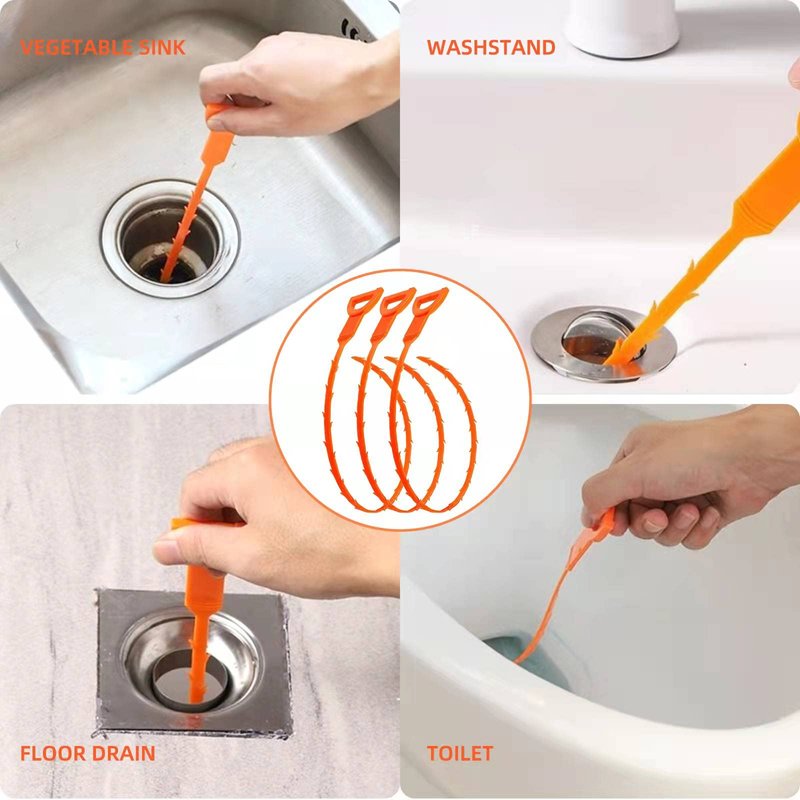 VEGETABLE SINK

WASHSTAND

FLOOR DRAIN

TOILET