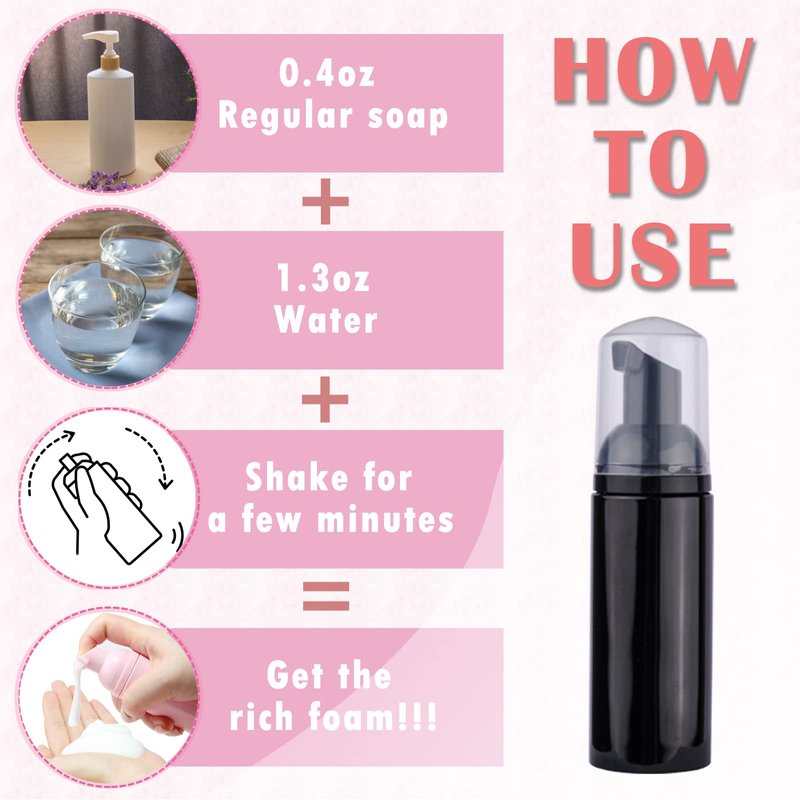 0.4oz
Regular soap

+

1.3oz
Water

+

Shake for
a few minutes

=

Get the
rich foam!!!

HOW
TO
USE